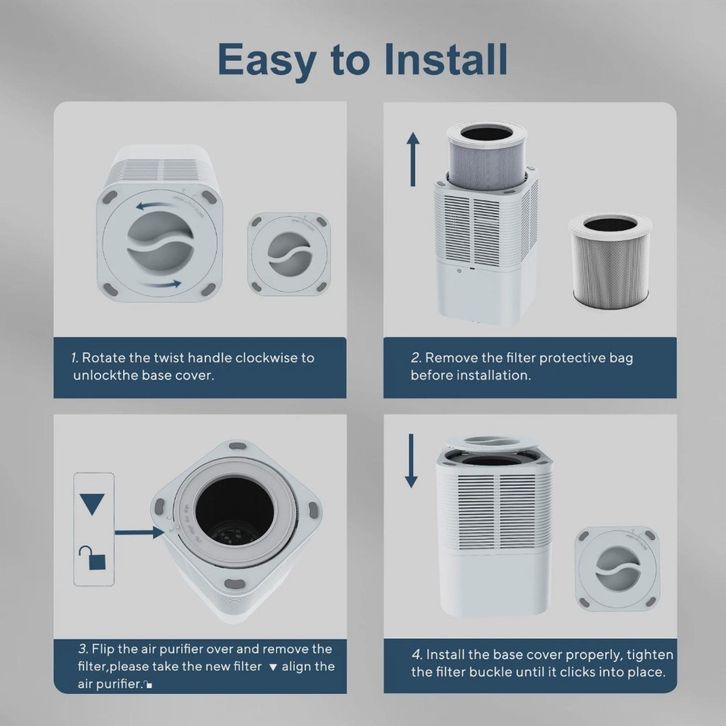 Easy to Install

1. Rotate the twist handle clockwise to unlockthe base cover.

2. Remove the filter protective bag before installation.

3. Flip the air purifier over and remove the filter,please take the new filter ▼ align the air purifier.

4. Install the base cover properly, tighten the filter buckle until it clicks into place.