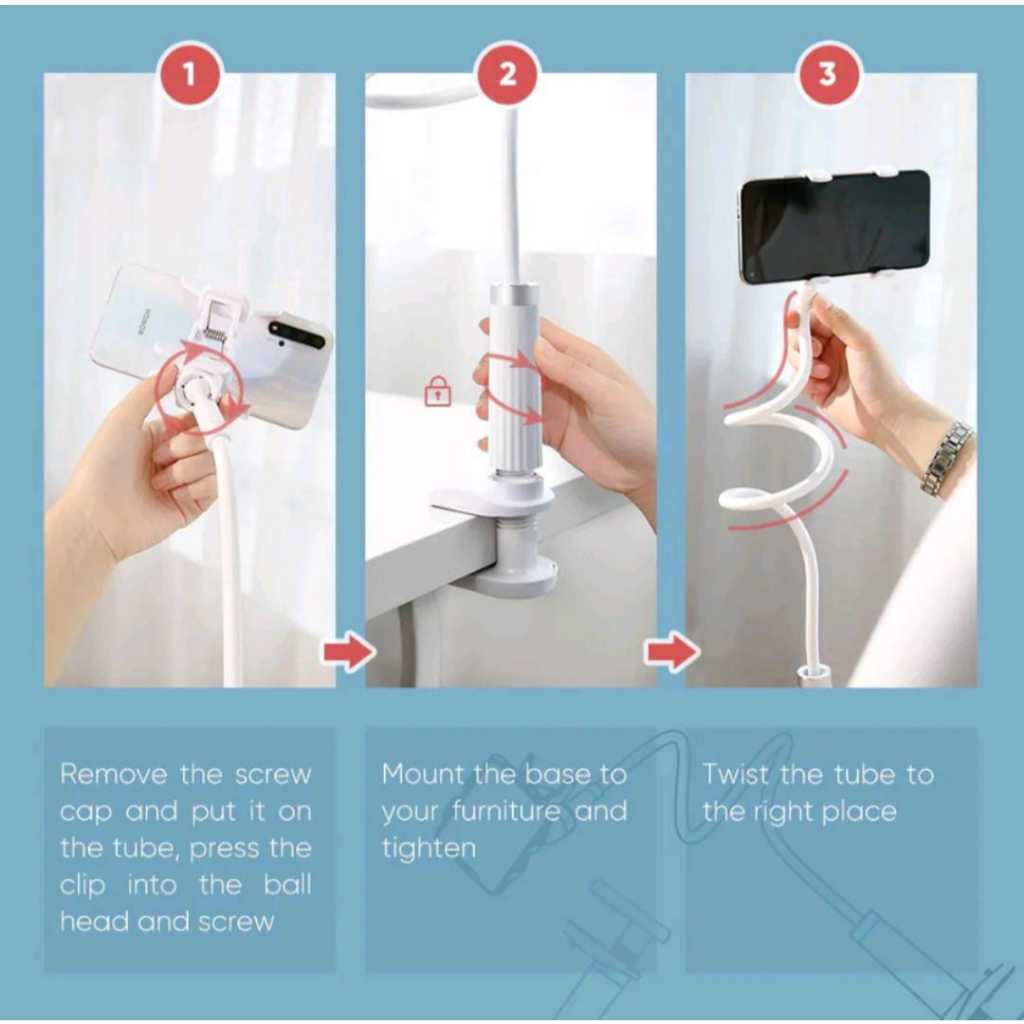 1

2

3

HONOR

Remove the screw cap and put it on the tube, press the clip into the ball head and screw

Mount the base to your furniture and tighten

Twist the tube to the right place