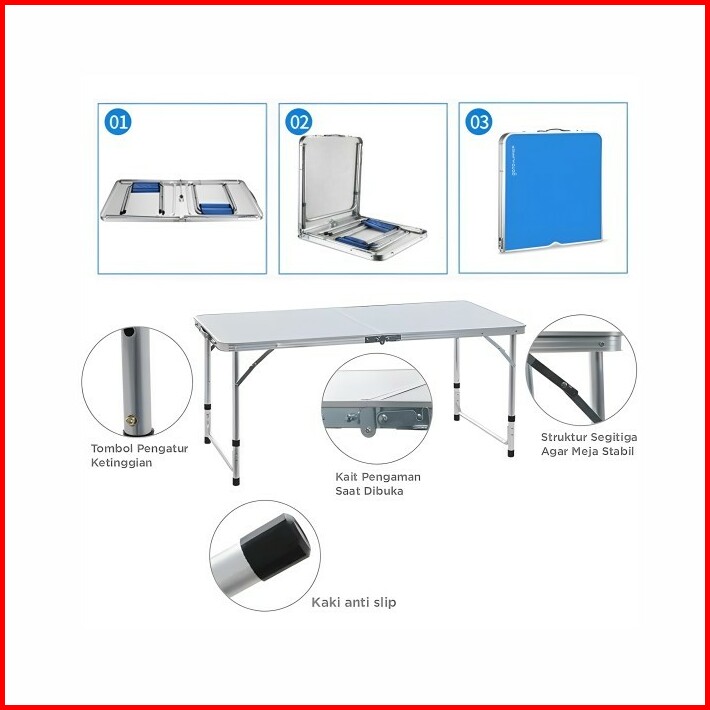 01

02

03

Tombol Pengatur Ketinggian

Kait Pengaman Saat Dibuka

Struktur Segitiga Agar Meja Stabil

Kaki anti slip