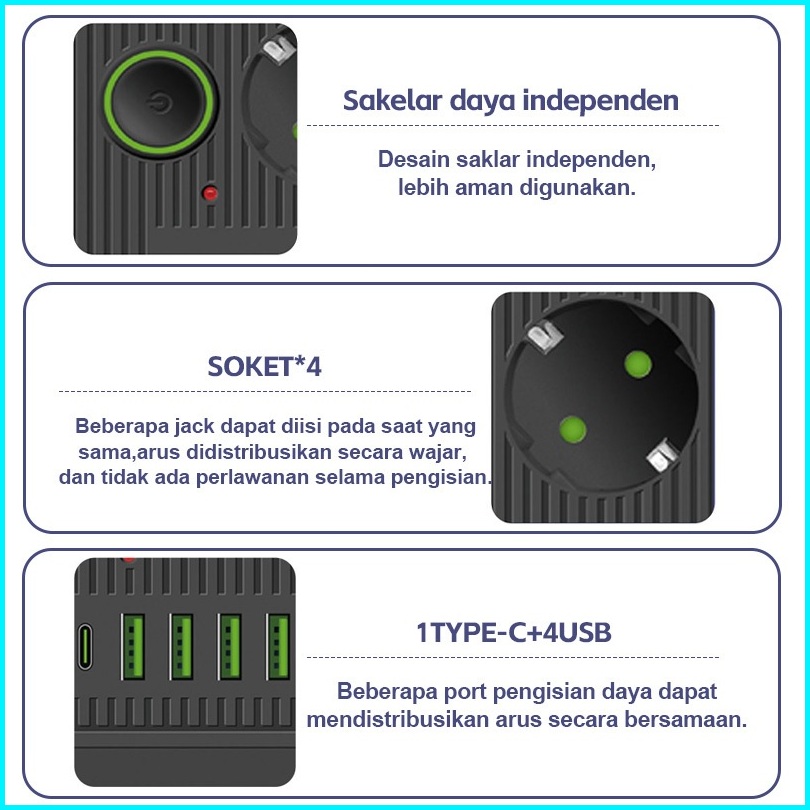 Sakelar daya independen

Desain saklar independen, lebih aman digunakan.

SOKET*4

Beberapa jack dapat diisi pada saat yang sama,arus didistribusikan secara wajar, dan tidak ada perlawanan selama pengisian.

1TYPE-C+4USB

Beberapa port pengisian daya dapat mendistribusikan arus secara bersamaan.