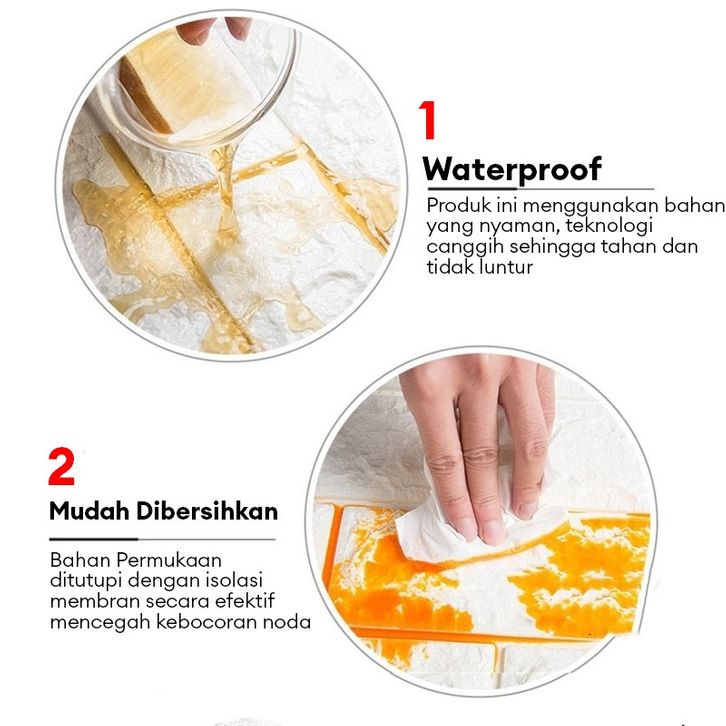 1

Waterproof

Produk ini menggunakan bahan yang nyaman, teknologi canggih sehingga tahan dan tidak luntur

2

Mudah Dibersihkan

Bahan Permukaan ditutupi dengan isolasi membran secara efektif mencegah kebocoran noda