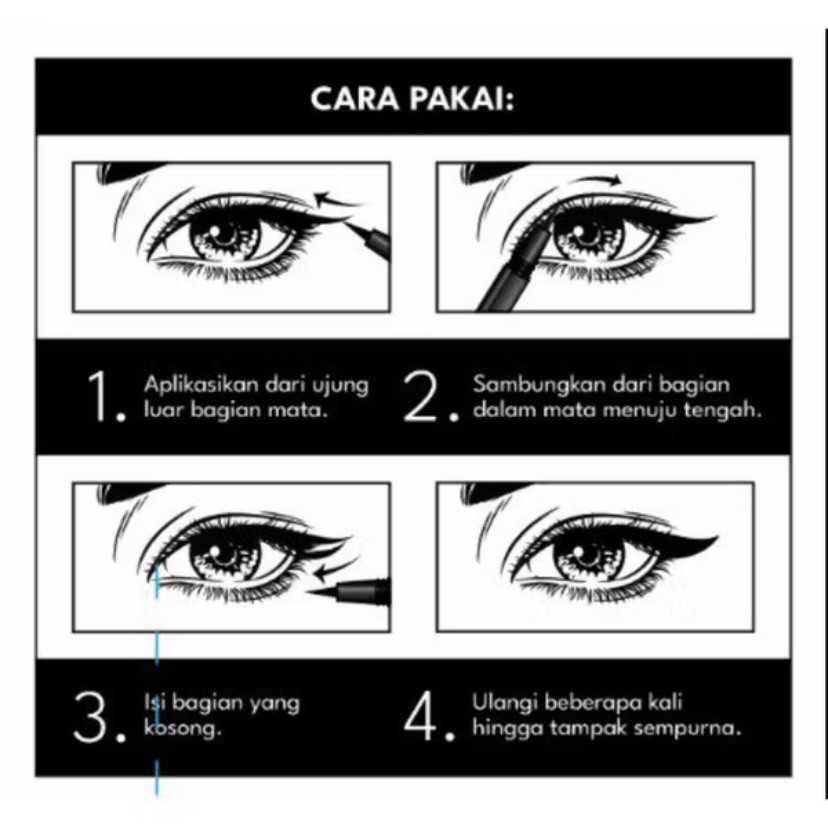 CARA PAKAI:

1. Aplikasikan dari ujung luar bagian mata.

2. Sambungkan dari bagian dalam mata menuju tengah.

3. Isi bagian yang kosong.

4. Ulangi beberapa kali hingga tampak sempurna.