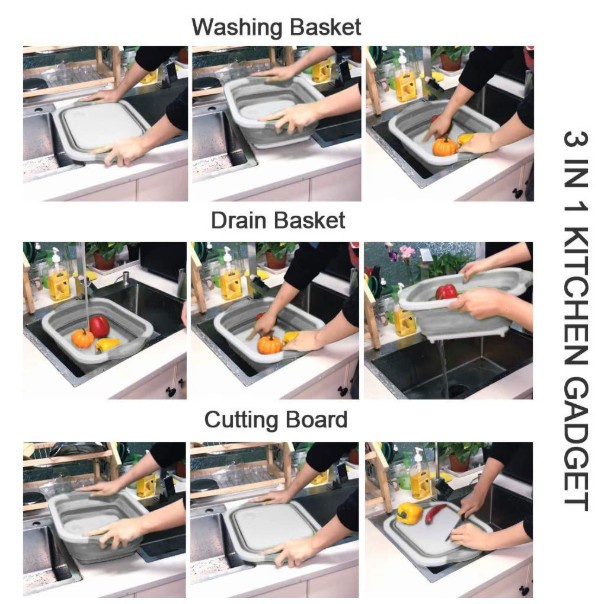 Washing Basket

Drain Basket

Cutting Board

3 IN 1 KITCHEN GADGET