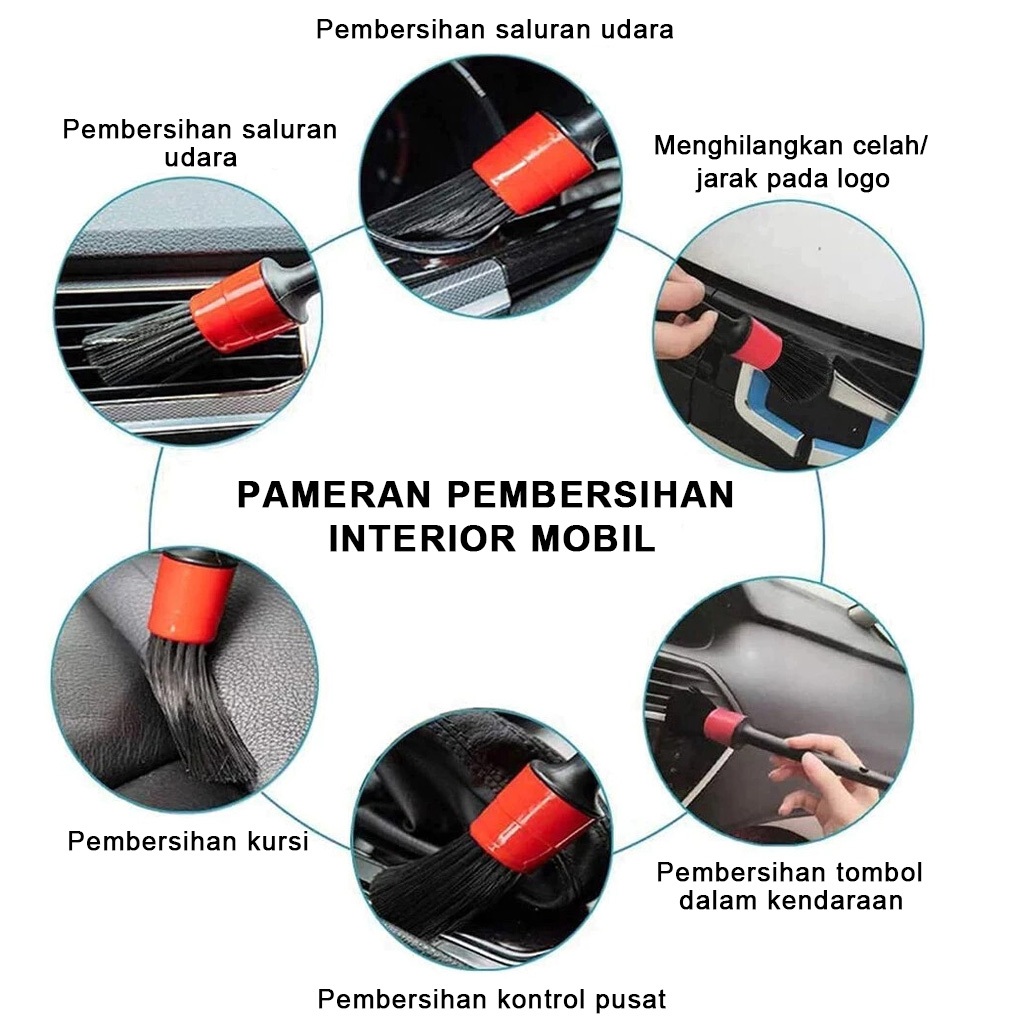 Pembersihan saluran udara

Pembersihan saluran udara

Menghilangkan celah/ jarak pada logo

PAMERAN PEMBERSIHAN INTERIOR MOBIL

Pembersihan kursi

Pembersihan tombol dalam kendaraan

Pembersihan kontrol pusat