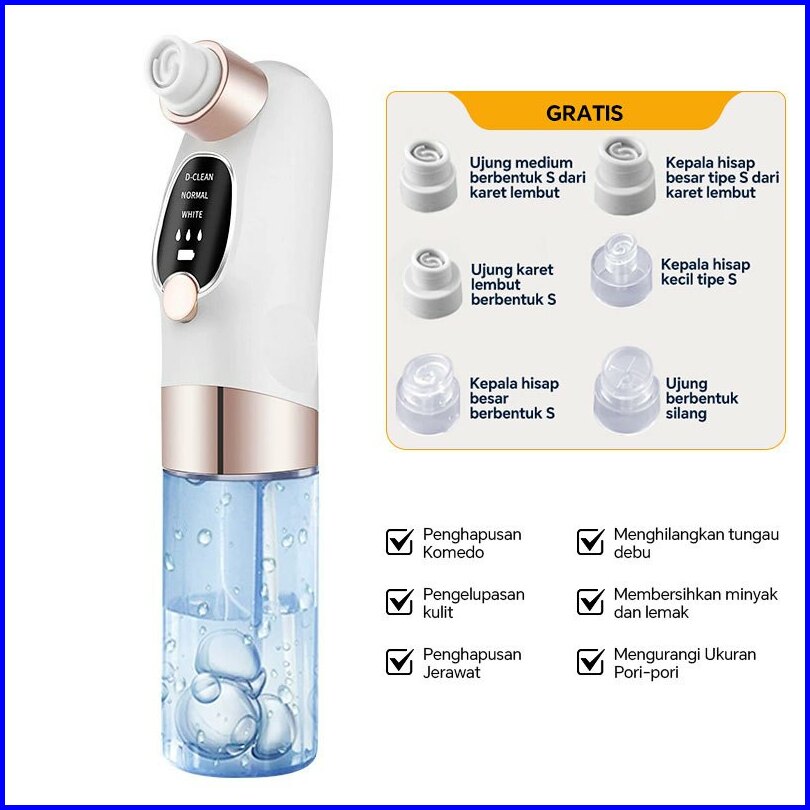 D-CLEAN
NORMAL
WHITE

GRATIS

Ujung medium berbentuk S dari karet lembut

Kepala hisap besar tipe S dari karet lembut

Ujung karet lembut berbentuk S

Kepala hisap kecil tipe S

Kepala hisap besar berbentuk S

Ujung berbentuk silang

Penghapusan Komedo

Menghilangkan tungau debu

Pengelupasan kulit

Membersihkan minyak dan lemak

Penghapusan Jerawat

Mengurangi Ukuran Pori-pori