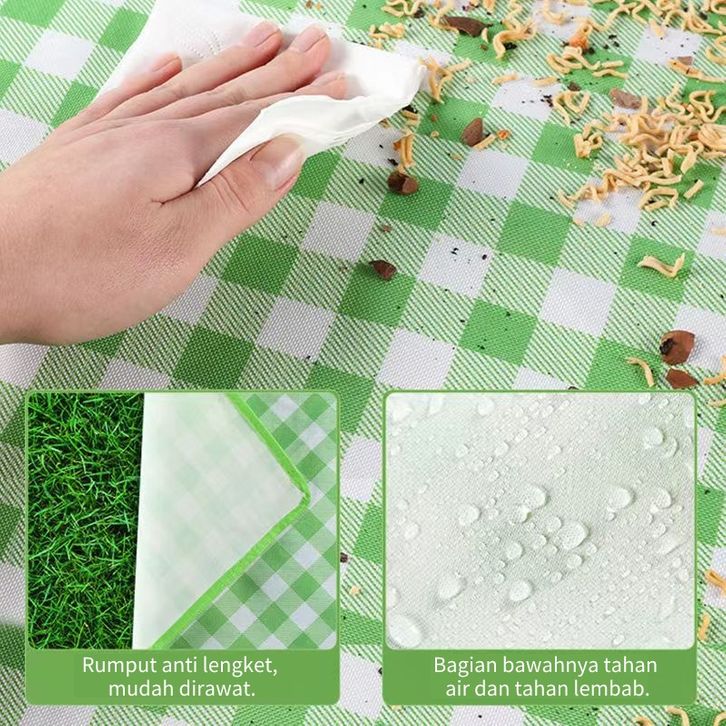 Rumput anti lengket, mudah dirawat.

Bagian bawahnya tahan air dan tahan lembab.