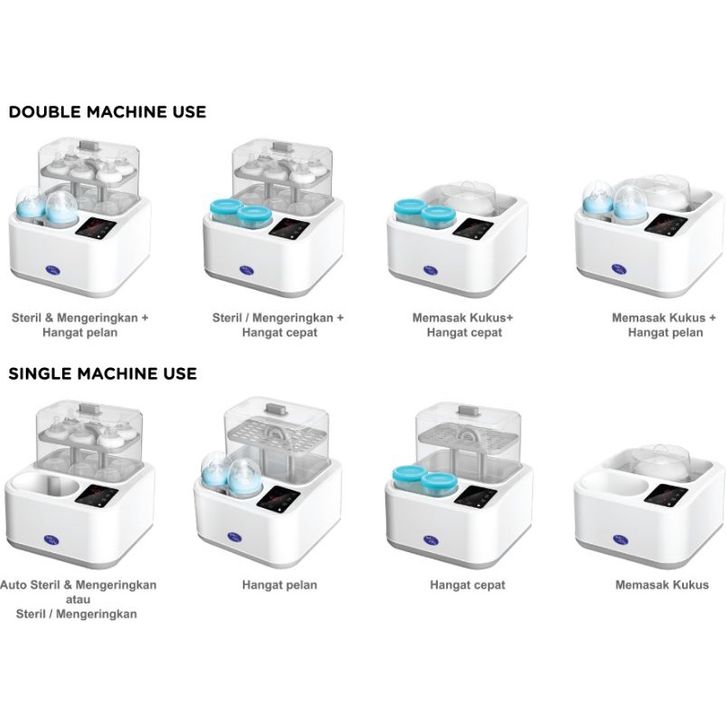 DOUBLE MACHINE USE

Steril & Mengeringkan + Hangat pelan

Steril / Mengeringkan + Hangat cepat

Memasak Kukus+ Hangat cepat

Memasak Kukus + Hangat pelan

SINGLE MACHINE USE

Auto Steril & Mengeringkan atau Steril / Mengeringkan

Hangat pelan

Hangat cepat

Memasak Kukus