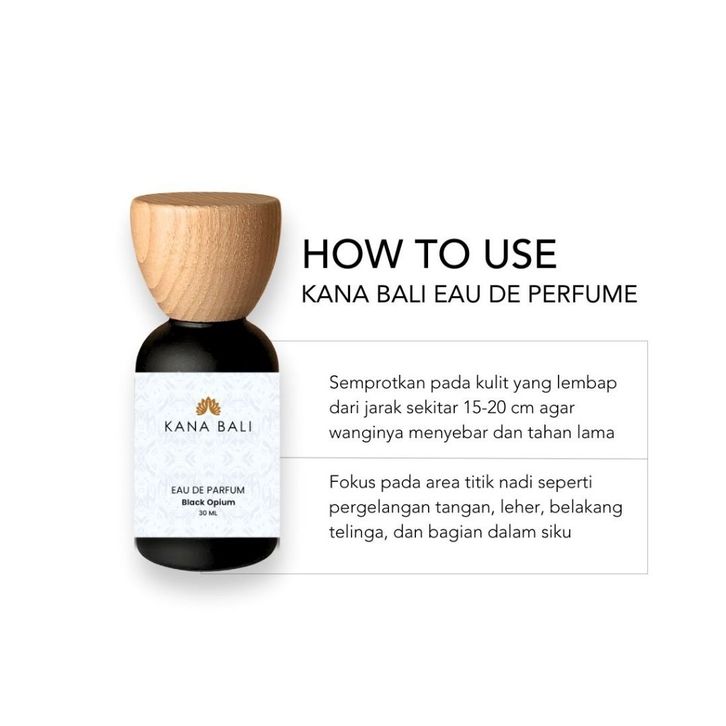 KANA BALI

EAU DE PARFUM
Black Opium
30 ML

HOW TO USE
KANA BALI EAU DE PERFUME

Semprotkan pada kulit yang lembap dari jarak sekitar 15-20 cm agar wanginya menyebar dan tahan lama

Fokus pada area titik nadi seperti pergelangan tangan, leher, belakang telinga, dan bagian dalam siku