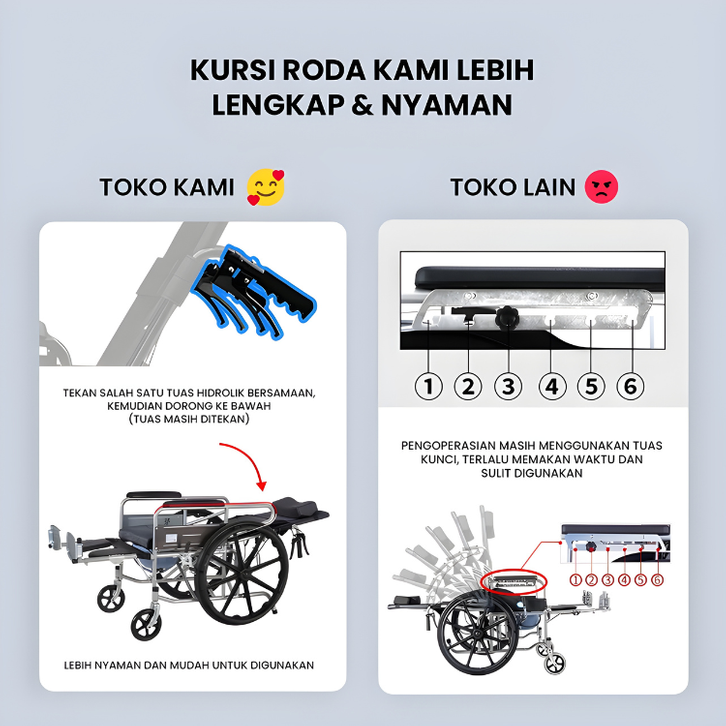 KURSI RODA KAMI LEBIH LENGKAP & NYAMAN

TOKO KAMI

TEKAN SALAH SATU TUAS HIDROLIK BERSAMAAN, KEMUDIAN DORONG KE BAWAH (TUAS MASIH DITEKAN)

LEBIH NYAMAN DAN MUDAH UNTUK DIGUNAKAN

TOKO LAIN

1 2 3 4 5 6

PENGOPERASIAN MASIH MENGGUNAKAN TUAS KUNCI, TERLALU MEMAKAN WAKTU DAN SULIT DIGUNAKAN

1 2 3 4 5 6