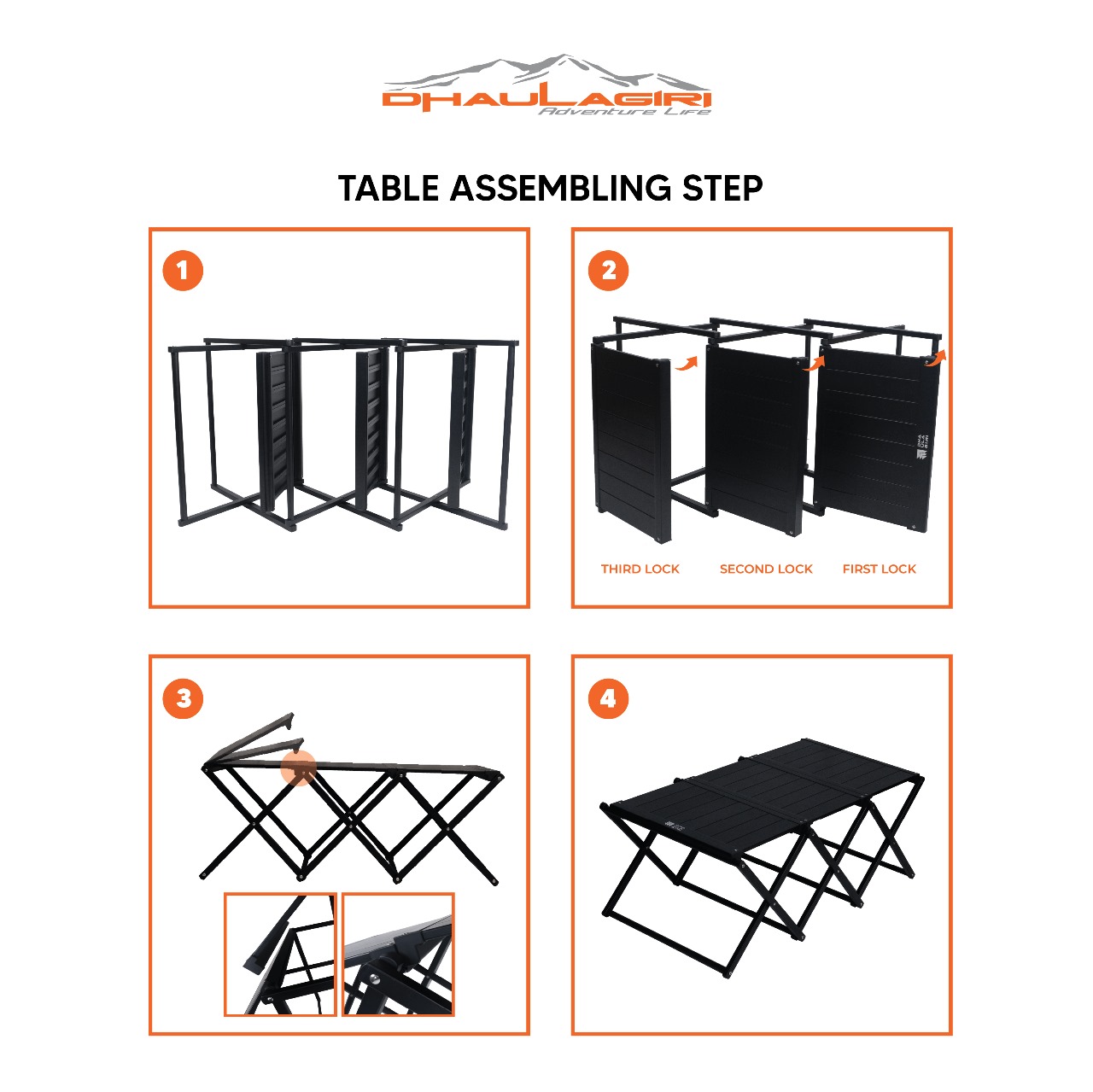 DHAULAGIRI
Adventure Life

TABLE ASSEMBLING STEP

1

2

THIRD LOCK SECOND LOCK FIRST LOCK

3

4