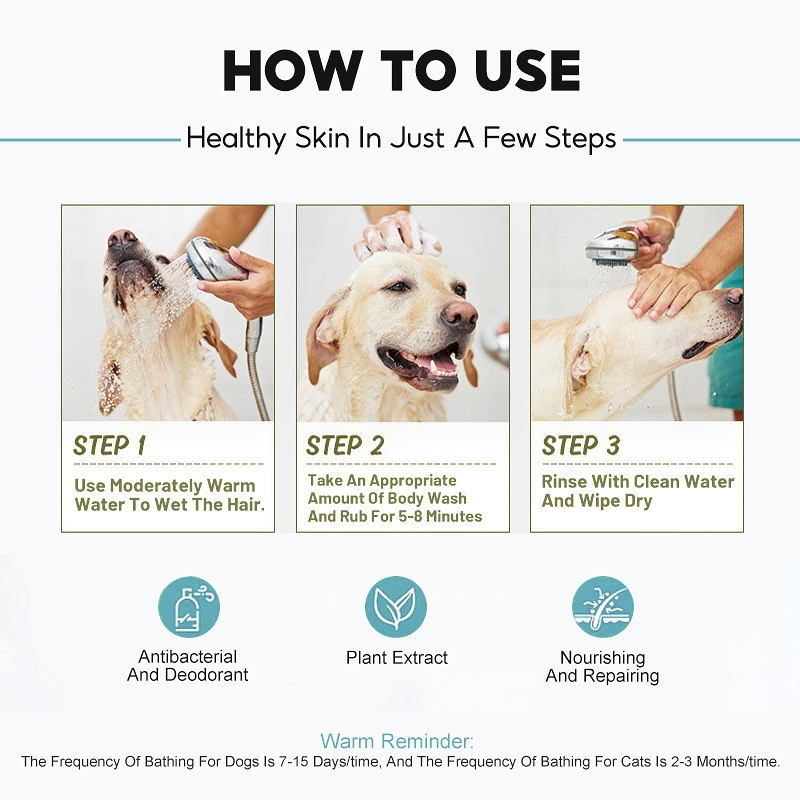 HOW TO USE

Healthy Skin In Just A Few Steps

STEP 1

Use Moderately Warm Water To Wet The Hair.

STEP 2

Take An Appropriate Amount Of Body Wash And Rub For 5-8 Minutes

STEP 3

Rinse With Clean Water And Wipe Dry

Antibacterial And Deodorant

Plant Extract

Nourishing And Repairing

Warm Reminder:
The Frequency Of Bathing For Dogs Is 7-15 Days/time, And The Frequency Of Bathing For Cats Is 2-3 Months/time.