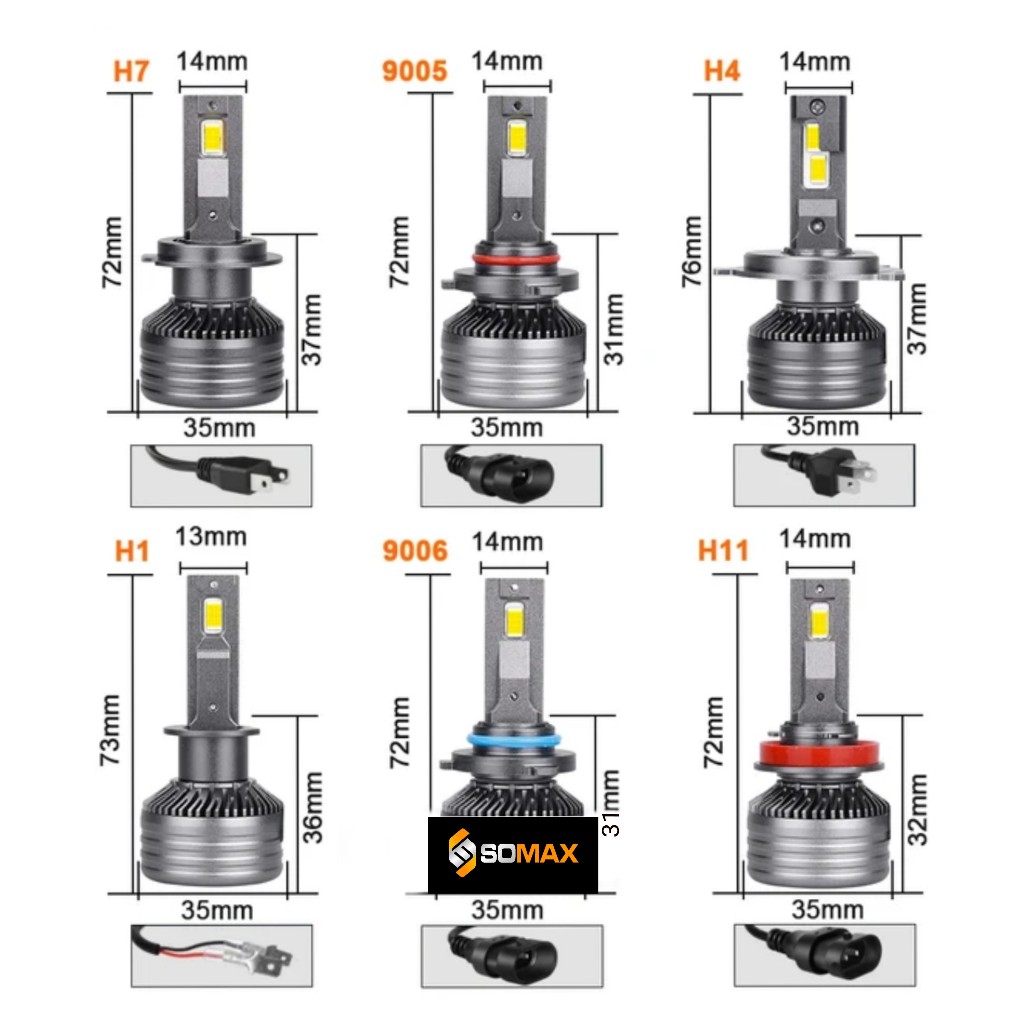 H7
14mm
72mm
37mm
35mm

9005
14mm
72mm
31mm
35mm

H4
14mm
76mm
37mm
35mm

H1
13mm
73mm
36mm
35mm

9006
14mm
72mm
31mm
SOMAX
35mm

H11
14mm
72mm
32mm
35mm