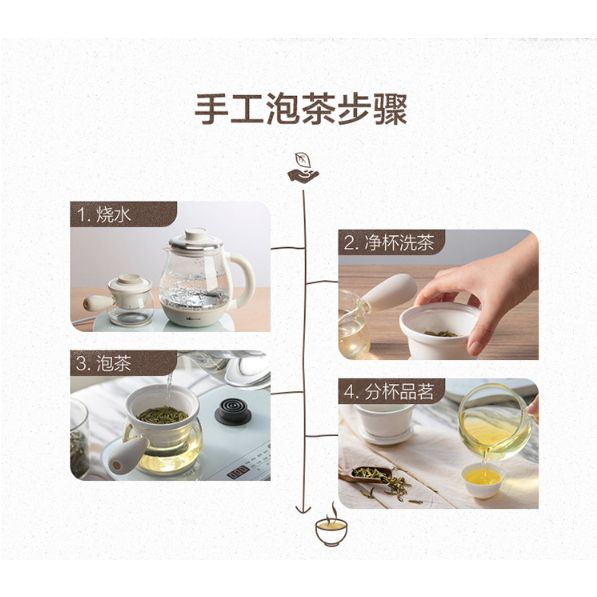 手工泡茶步骤

1. 烧水

2. 净杯洗茶

3. 泡茶

4. 分杯品茗