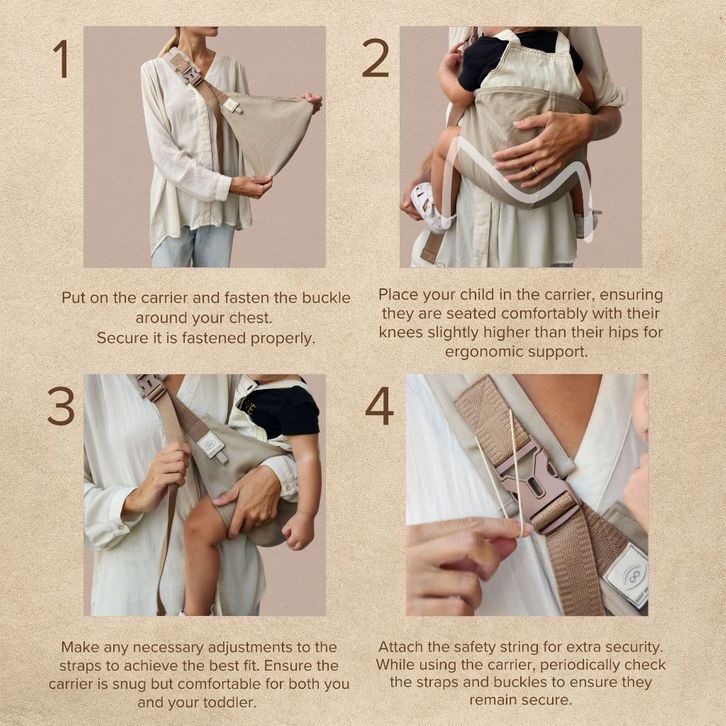 1

Put on the carrier and fasten the buckle around your chest.
Secure it is fastened properly.

2

Place your child in the carrier, ensuring they are seated comfortably with their knees slightly higher than their hips for ergonomic support.

3

Make any necessary adjustments to the straps to achieve the best fit. Ensure the carrier is snug but comfortable for both you and your toddler.

4

Attach the safety string for extra security. While using the carrier, periodically check the straps and buckles to ensure they remain secure.