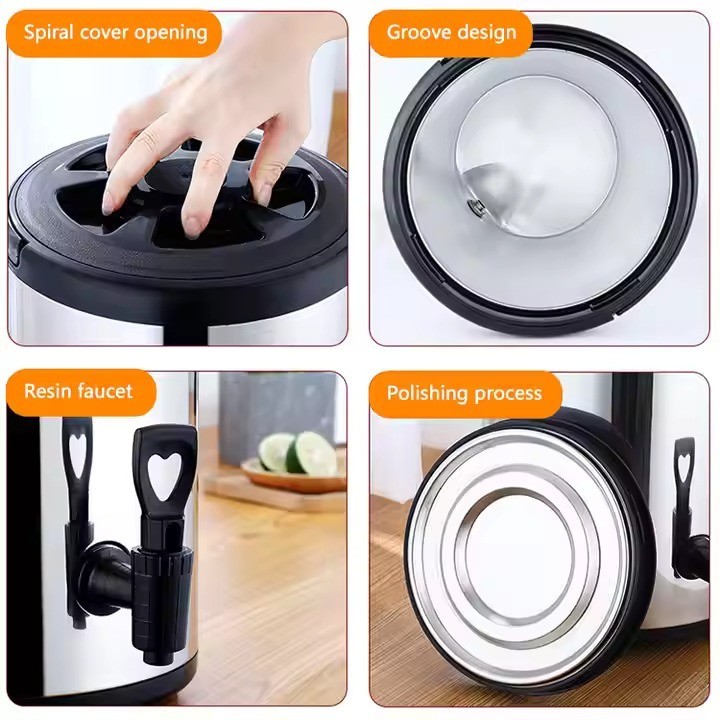 Spiral cover opening

Groove design

Resin faucet

Polishing process