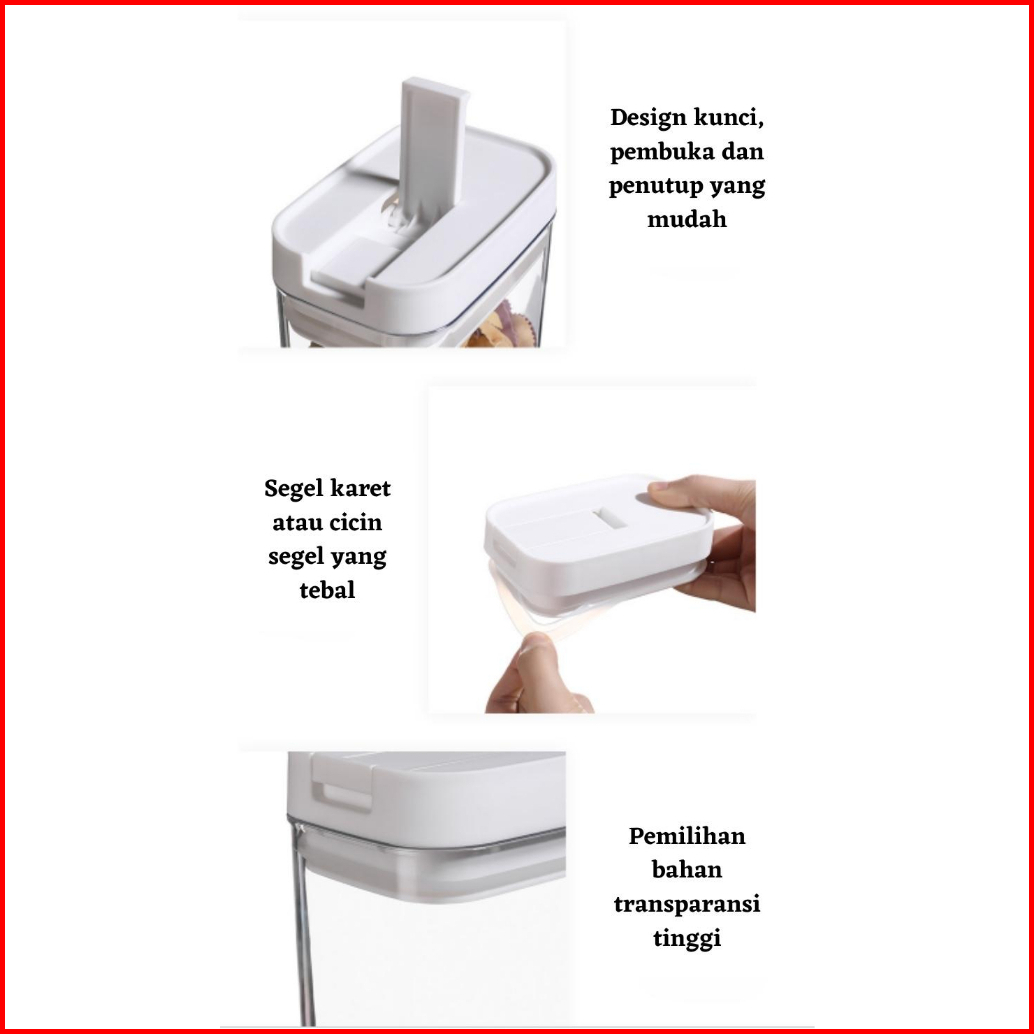 Design kunci, pembuka dan penutup yang mudah

Segel karet atau cicin segel yang tebal

Pemilihan bahan transparansi tinggi