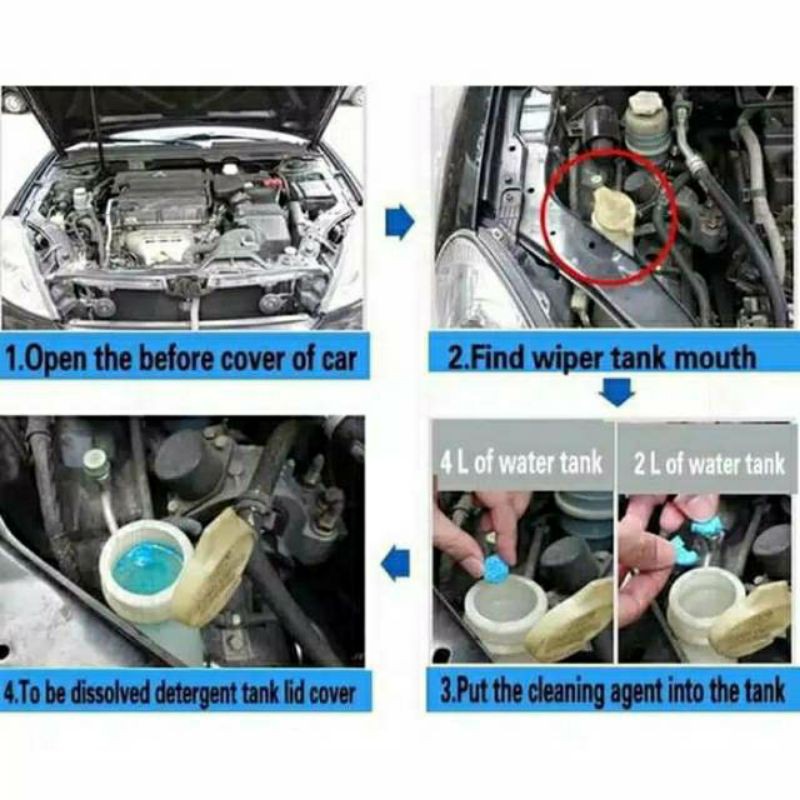 1.Open the before cover of car

2.Find wiper tank mouth

4 L of water tank

2 L of water tank

3.Put the cleaning agent into the tank

4.To be dissolved detergent tank lid cover