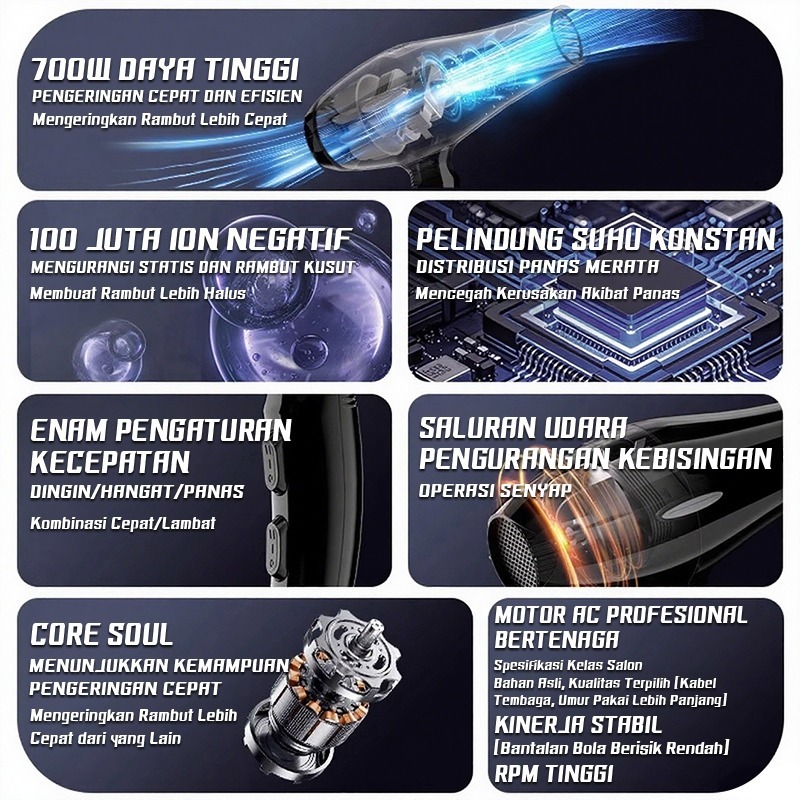 700W DAYA TINGGI
PENGERINGAN CEPAT DAN EFISIEN
Mengeringkan Rambut Lebih Cepat

100 JUTA ION NEGATIF
MENGURANGI STATIS DAN RAMBUT KUSUT
Membuat Rambut Lebih Halus

PELINDUNG SUHU KONSTAN
DISTRIBUSI PANAS MERATA
Mencegah Kerusakan Akibat Panas

ENAM PENGATURAN KECEPATAN
DINGIN/HANGAT/PANAS
Kombinasi Cepat/Lambat

SALURAN UDARA PENGURANGAN KEBISINGAN
OPERASI SENYAP

CORE SOUL
MENUNJUKKAN KEMAMPUAN PENGERINGAN CEPAT
Mengeringkan Rambut Lebih Cepat dari yang Lain

MOTOR AC PROFESIONAL BERTENAGA
Spesifikasi Kelas Salon
Bahan Asli, Kualitas Terpilih [Kabel Tembaga, Umur Pakai Lebih Panjang]
KINERJA STABIL
[Bantalan Bola Berisik Rendah]
RPM TINGGI