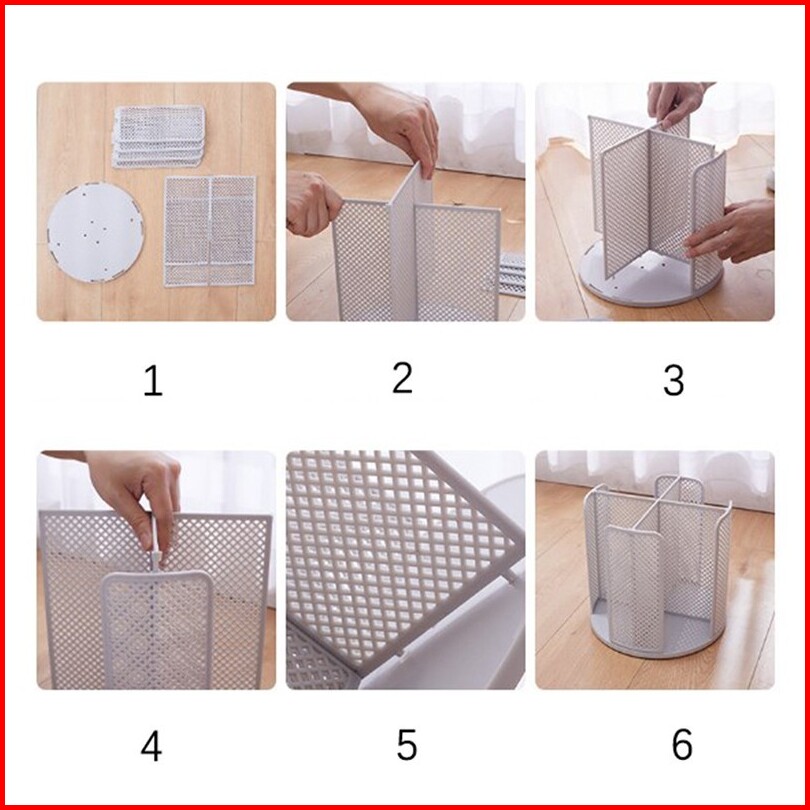 1

2

3

4

5

6