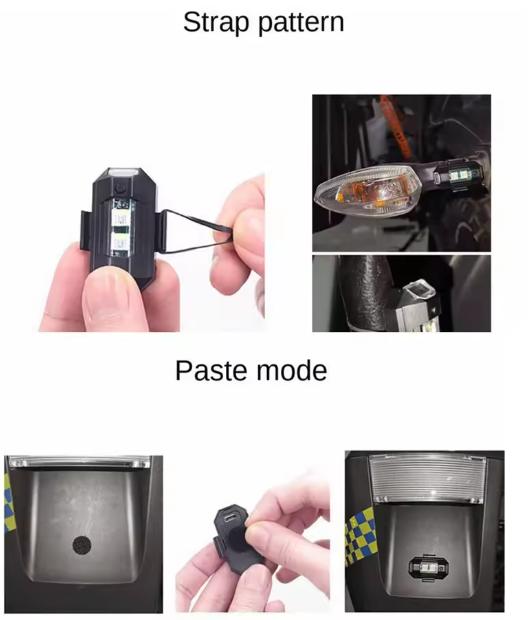 Strap pattern

Paste mode