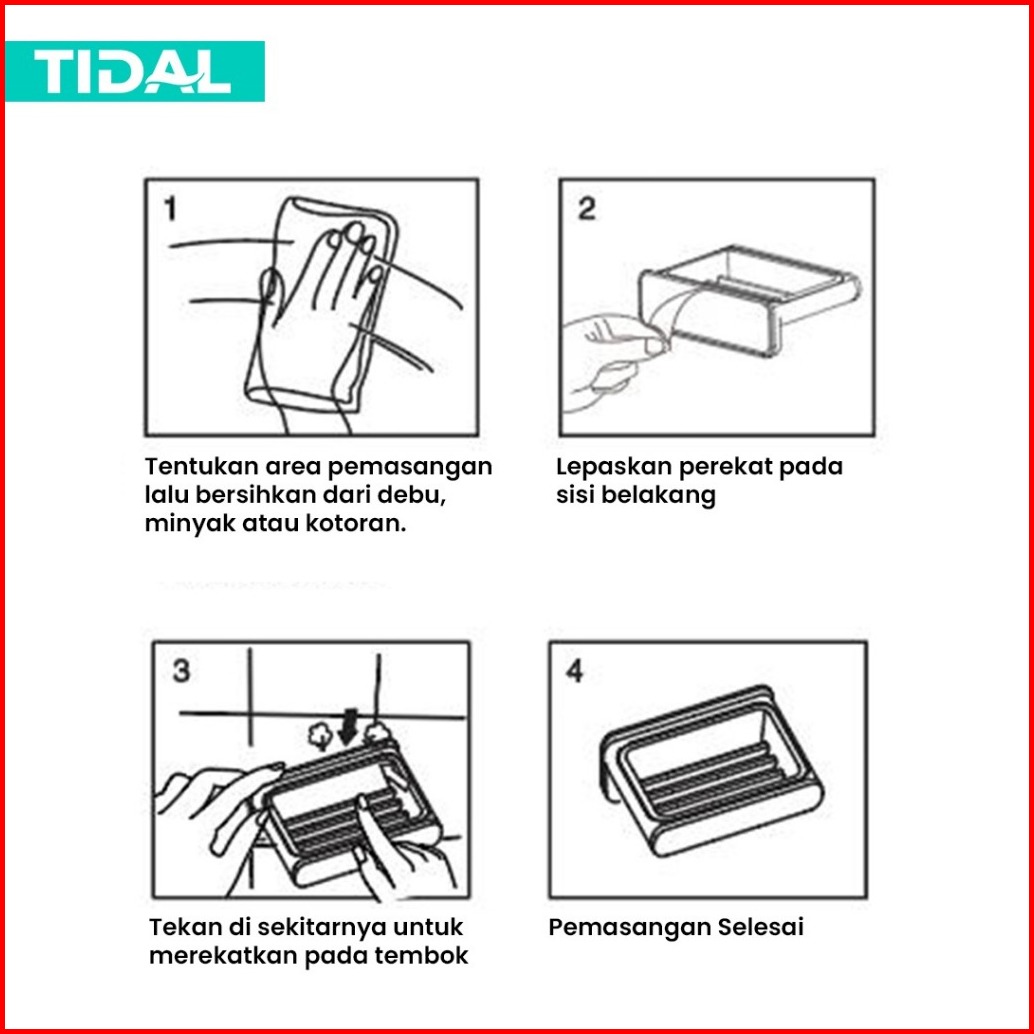 TIDAL

1

Tentukan area pemasangan lalu bersihkan dari debu, minyak atau kotoran.

2

Lepaskan perekat pada sisi belakang

3

Tekan di sekitarnya untuk merekatkan pada tembok

4

Pemasangan Selesai