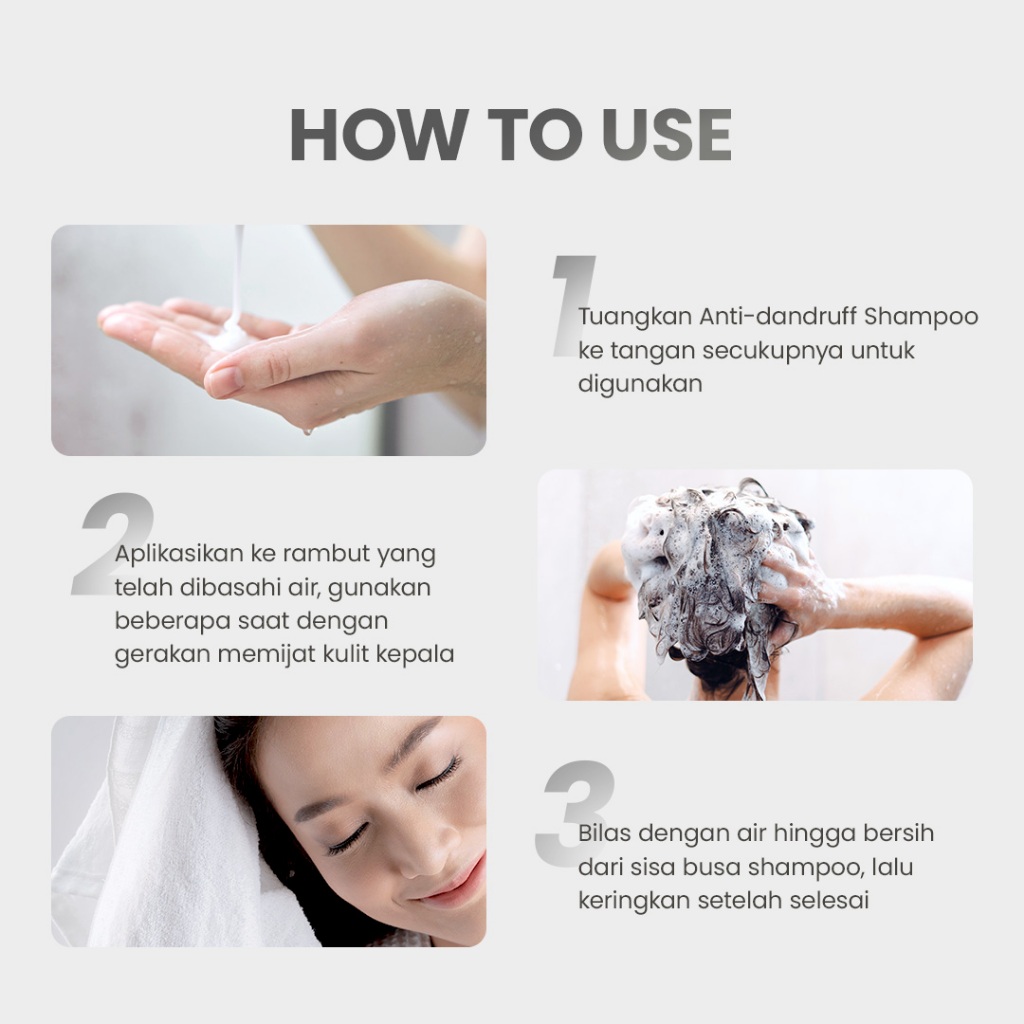 HOW TO USE

1

Tuangkan Anti-dandruff Shampoo ke tangan secukupnya untuk digunakan

2

Aplikasikan ke rambut yang telah dibasahi air, gunakan beberapa saat dengan gerakan memijat kulit kepala

3

Bilas dengan air hingga bersih dari sisa busa shampoo, lalu keringkan setelah selesai