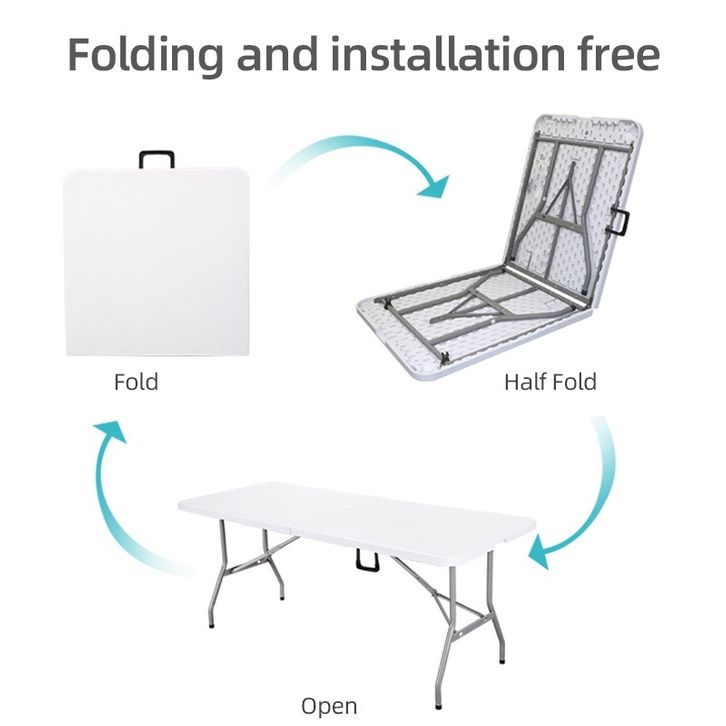 Folding and installation free

Fold

Half Fold

Open