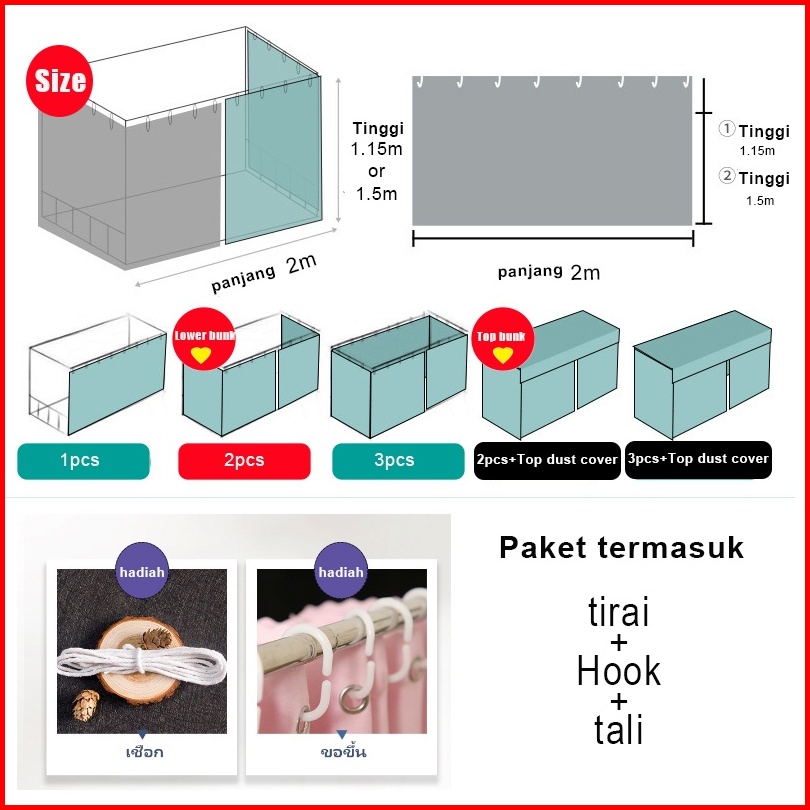 Size

Tinggi 1.15m or 1.5m

panjang 2m

① Tinggi 1.15m
② Tinggi 1.5m

panjang 2m

Lower bunk

Top bunk

1pcs

2pcs

3pcs

2pcs+Top dust cover

3pcs+Top dust cover

hadiah

เชือก

hadiah

ขอขึ้น

Paket termasuk

tirai
+
Hook
+
tali