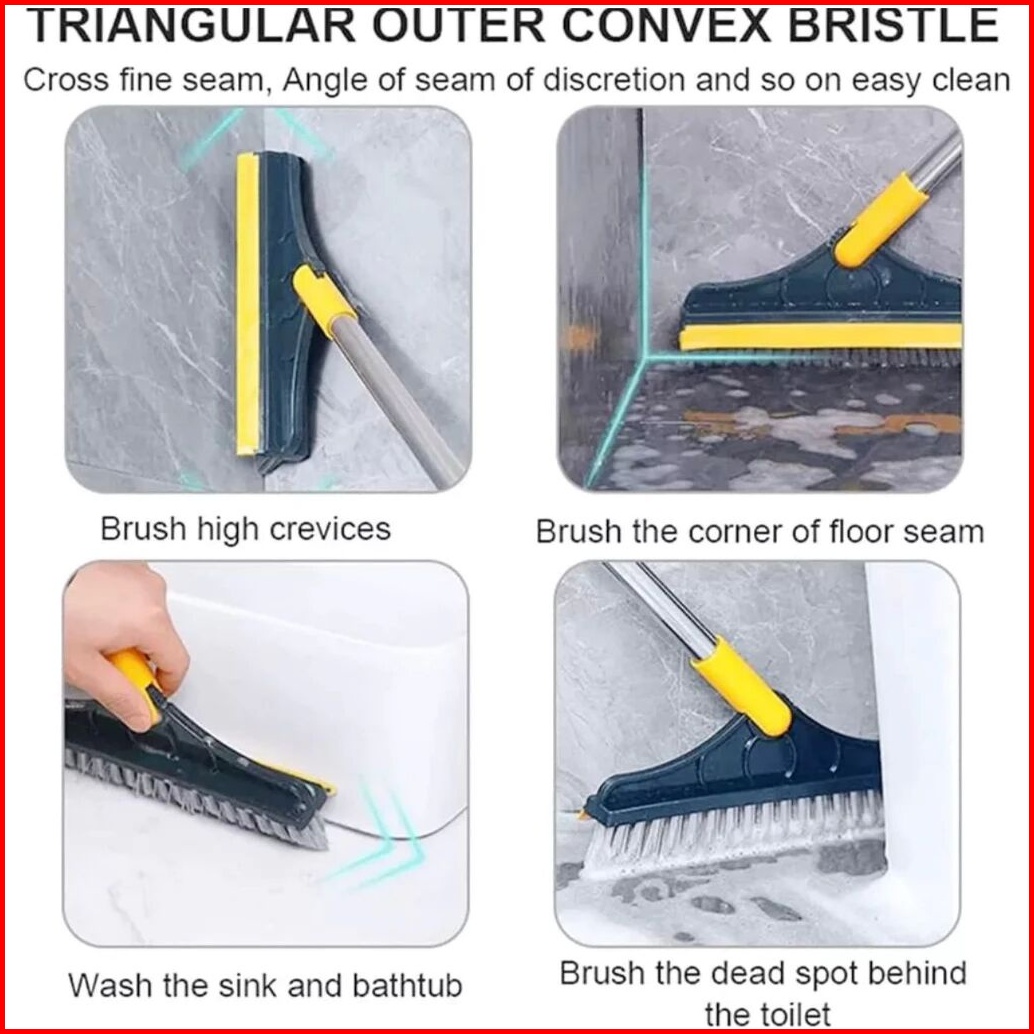 TRIANGULAR OUTER CONVEX BRISTLE

Cross fine seam, Angle of seam of discretion and so on easy clean

Brush high crevices

Brush the corner of floor seam

Wash the sink and bathtub

Brush the dead spot behind the toilet