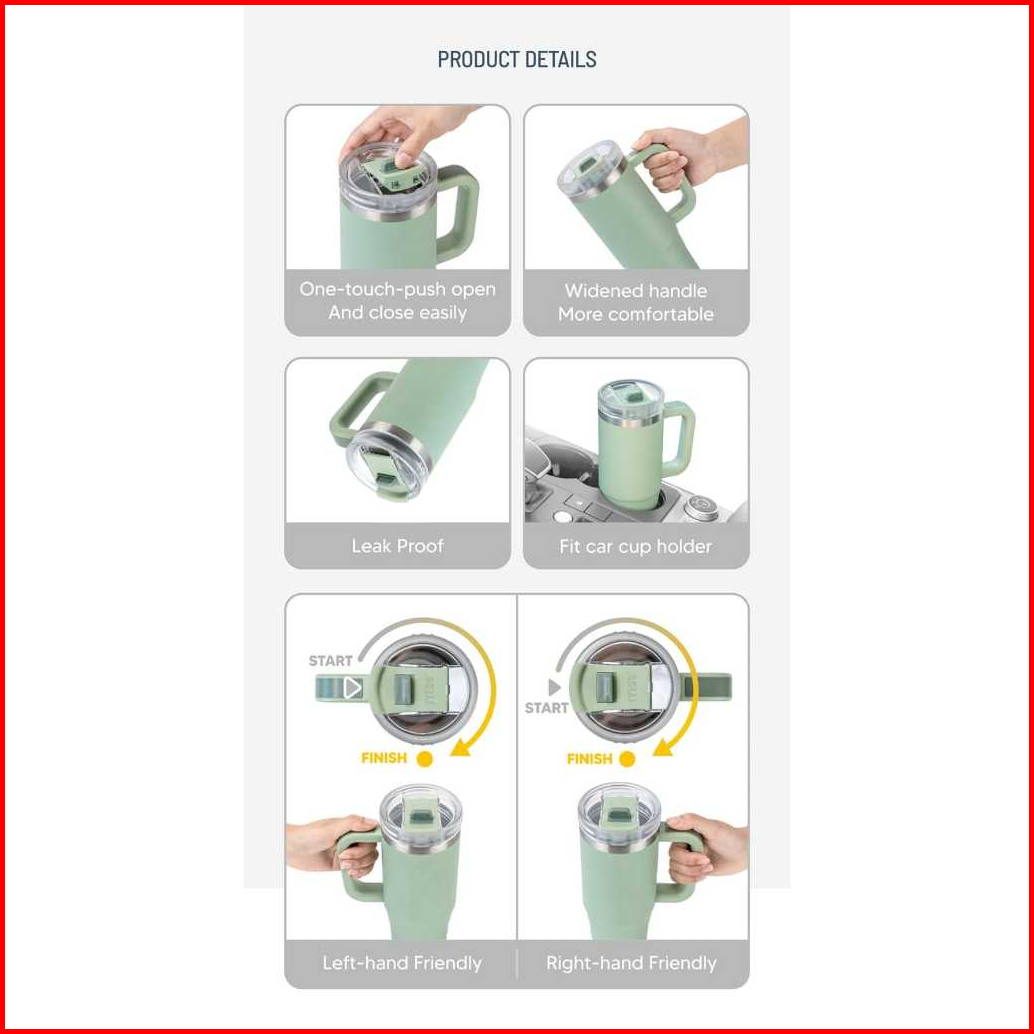 PRODUCT DETAILS

One-touch-push open
And close easily

Widened handle
More comfortable

Leak Proof

Fit car cup holder

START

FINISH

START

FINISH

Left-hand Friendly

Right-hand Friendly