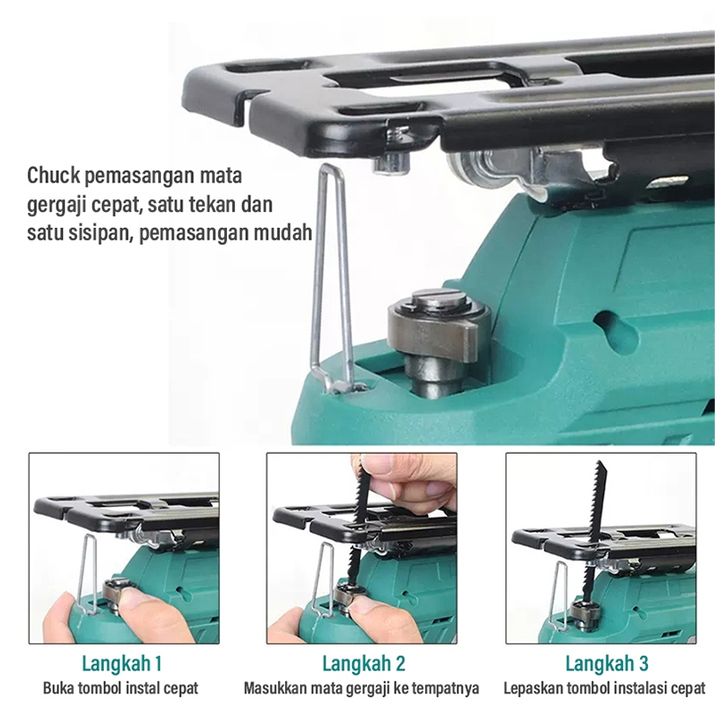 Chuck pemasangan mata gergaji cepat, satu tekan dan satu sisipan, pemasangan mudah

Langkah 1
Buka tombol instal cepat

Langkah 2
Masukkan mata gergaji ke tempatnya

Langkah 3
Lepaskan tombol instalasi cepat