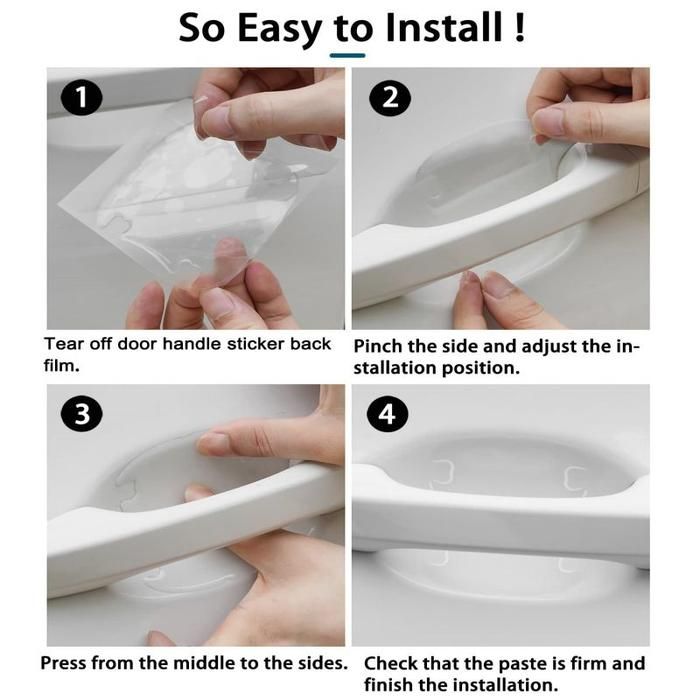 So Easy to Install !

1

Tear off door handle sticker back film.

2

Pinch the side and adjust the installation position.

3

Press from the middle to the sides.

4

Check that the paste is firm and finish the installation.