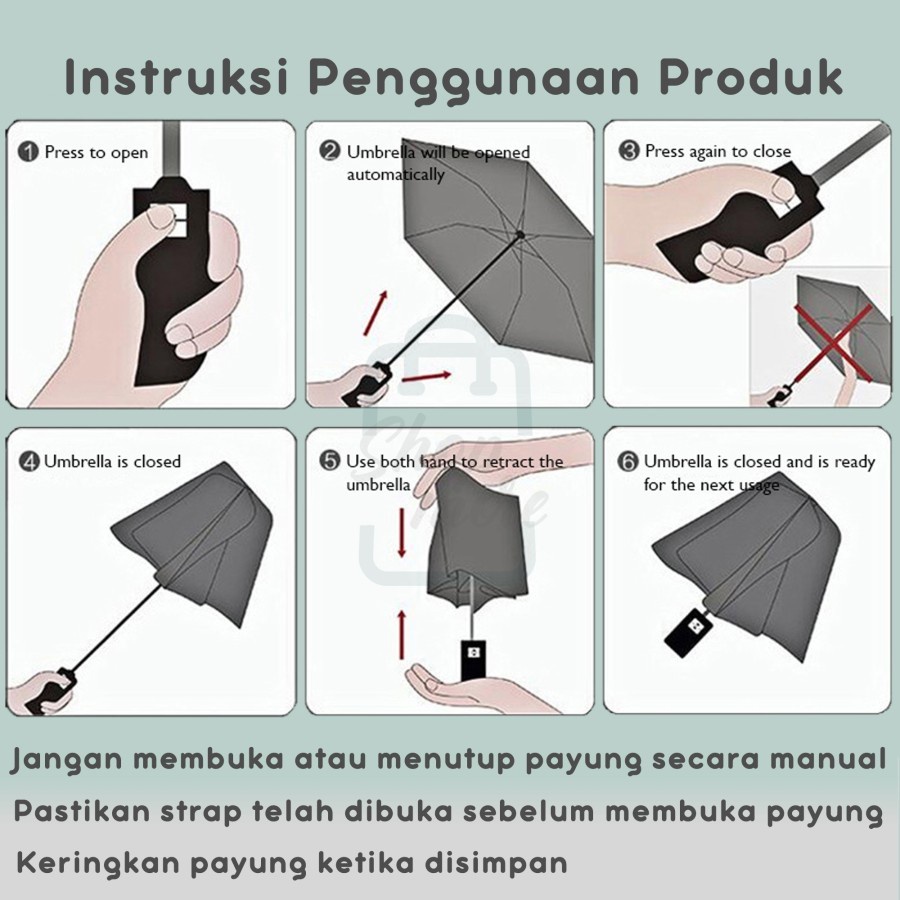 Instruksi Penggunaan Produk

1 Press to open

2 Umbrella will be opened automatically

3 Press again to close

4 Umbrella is closed

5 Use both hand to retract the umbrella

6 Umbrella is closed and is ready for the next usage

Jangan membuka atau menutup payung secara manual

Pastikan strap telah dibuka sebelum membuka payung

Keringkan payung ketika disimpan