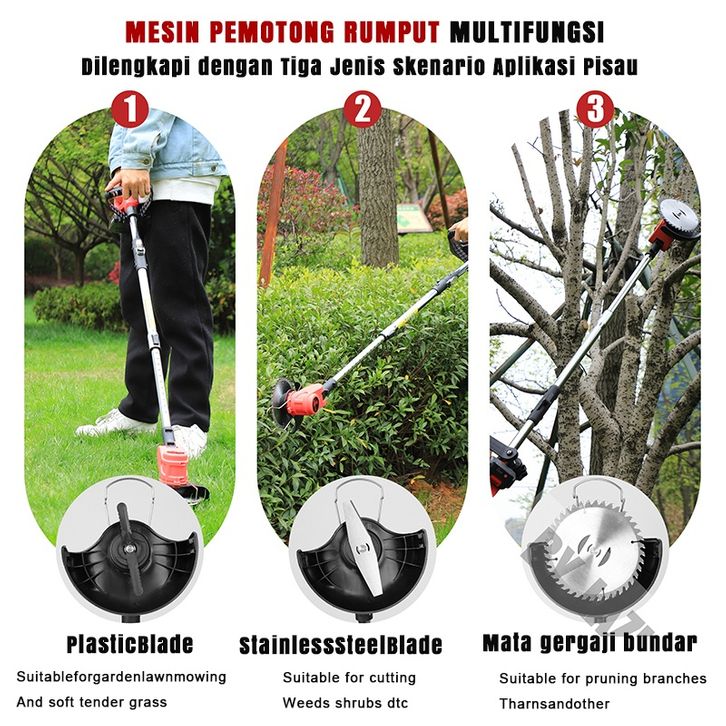 MESIN PEMOTONG RUMPUT MULTIFUNGSI
Dilengkapi dengan Tiga Jenis Skenario Aplikasi Pisau

1

2

3

PlasticBlade
Suitableforgardenlawnmowing
And soft tender grass

StainlesssteelBlade
Suitable for cutting
Weeds shrubs dtc

Mata gergaji bundar
Suitable for pruning branches
Tharnsandother