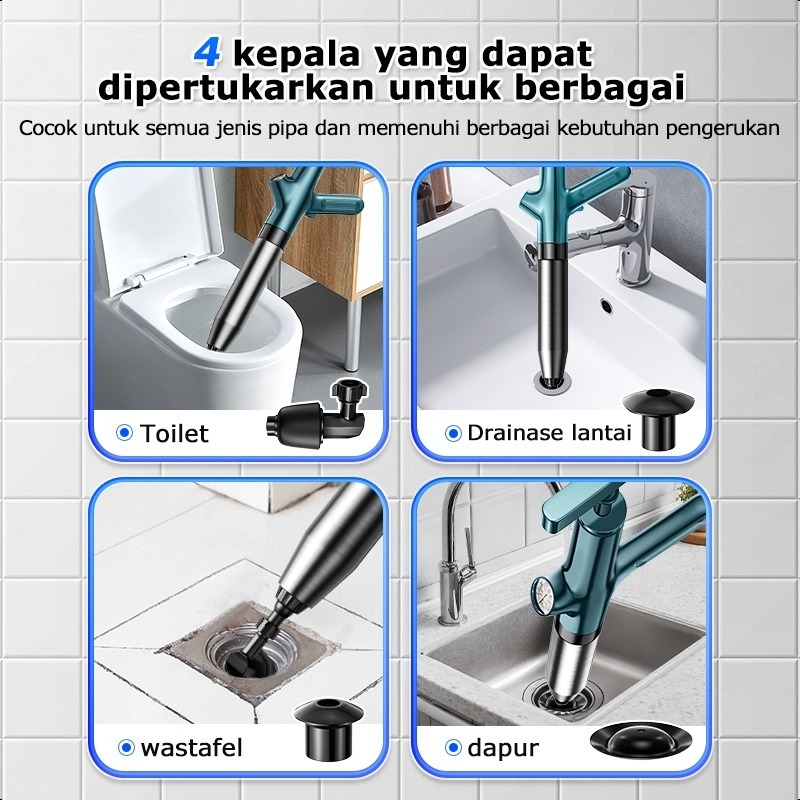 4 kepala yang dapat dipertukarkan untuk berbagai

Cocok untuk semua jenis pipa dan memenuhi berbagai kebutuhan pengerukan

Toilet

Drainase lantai

wastafel

dapur