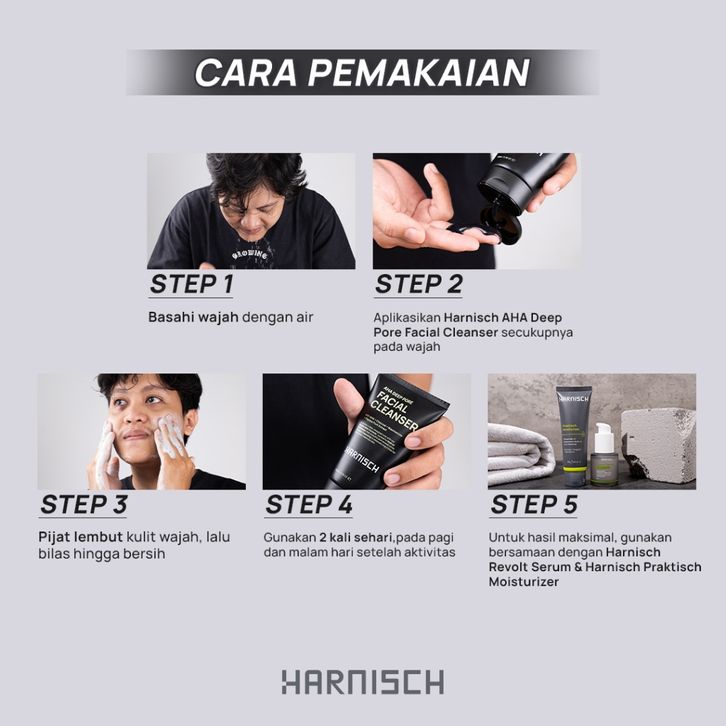 CARA PEMAKAIAN

GROWING

STEP 1

Basahi wajah dengan air

STEP 2

Aplikasikan Harnisch AHA Deep Pore Facial Cleanser secukupnya pada wajah

STEP 3

Pijat lembut kulit wajah, lalu bilas hingga bersih

AHA DEEP PORE
FACIAL CLEANSER
HARNISCH

STEP 4

Gunakan 2 kali sehari,pada pagi dan malam hari setelah aktivitas

HARNISCH

STEP 5

Untuk hasil maksimal, gunakan bersamaan dengan Harnisch Revolt Serum & Harnisch Praktisch Moisturizer

HARNISCH