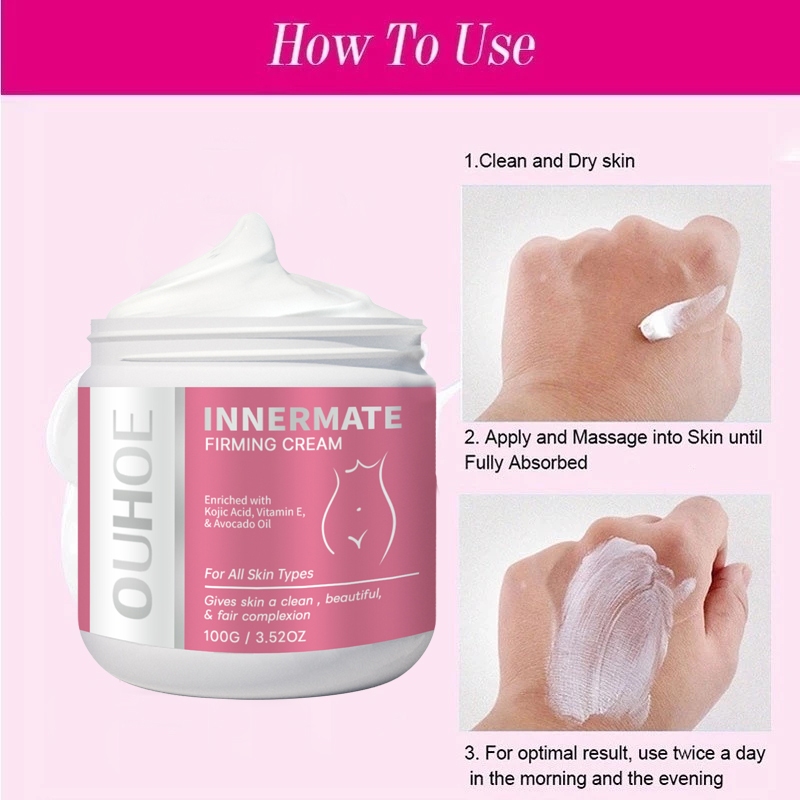 How To Use

OUHOE

INNERMATE
FIRMING CREAM

Enriched with Kojic Acid, Vitamin E, & Avocado Oil

For All Skin Types

Gives skin a clean , beautiful, & fair complexion

100G / 3.52OZ

1.Clean and Dry skin

2. Apply and Massage into Skin until Fully Absorbed

3. For optimal result, use twice a day in the morning and the evening