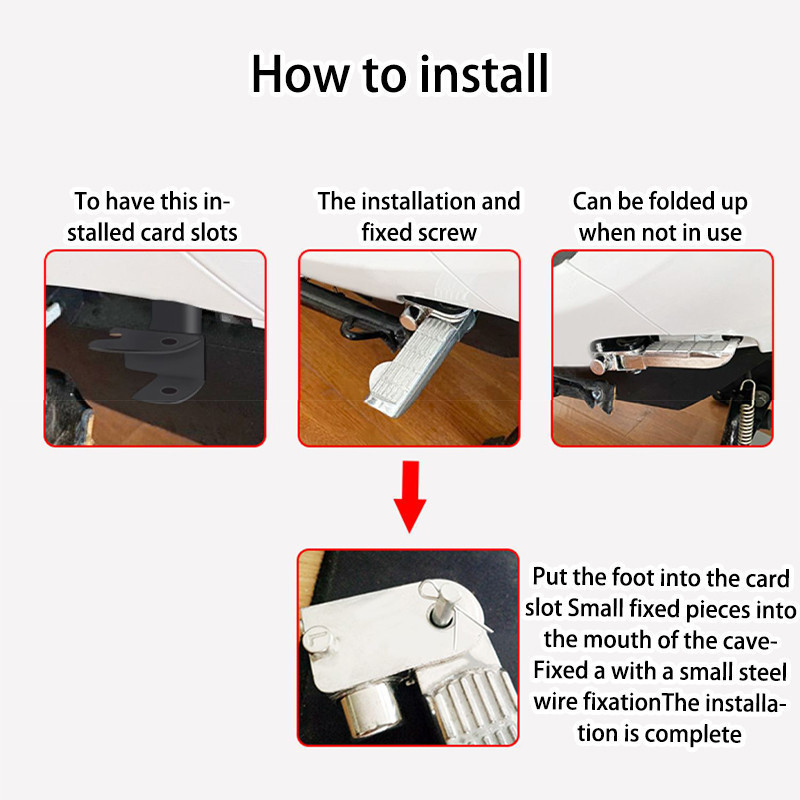 How to install

To have this installed card slots

The installation and fixed screw

Can be folded up when not in use

Put the foot into the card slot Small fixed pieces into the mouth of the cave-Fixed a with a small steel wire fixationThe installation is complete