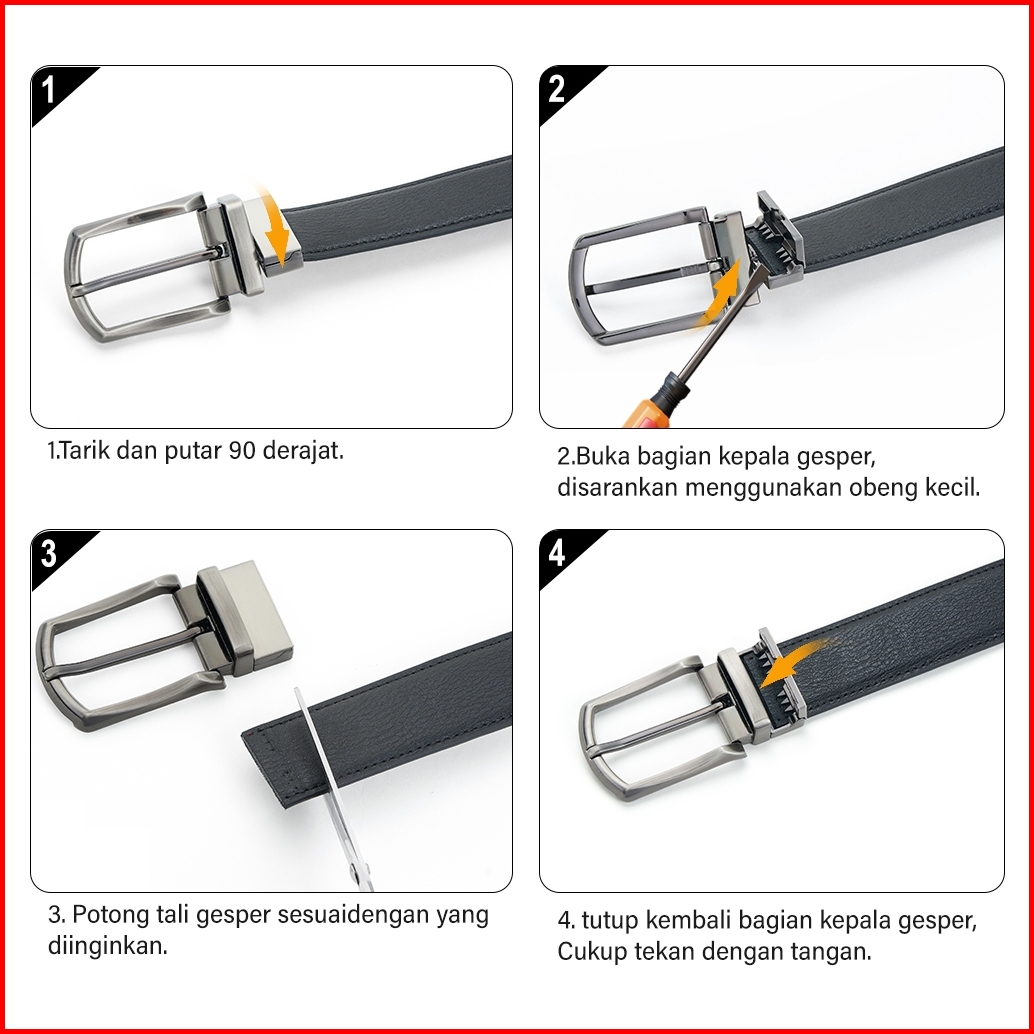 1

1.Tarik dan putar 90 derajat.

2

2.Buka bagian kepala gesper, disarankan menggunakan obeng kecil.

3

3. Potong tali gesper sesuaidengan yang diinginkan.

4

4. tutup kembali bagian kepala gesper, Cukup tekan dengan tangan.