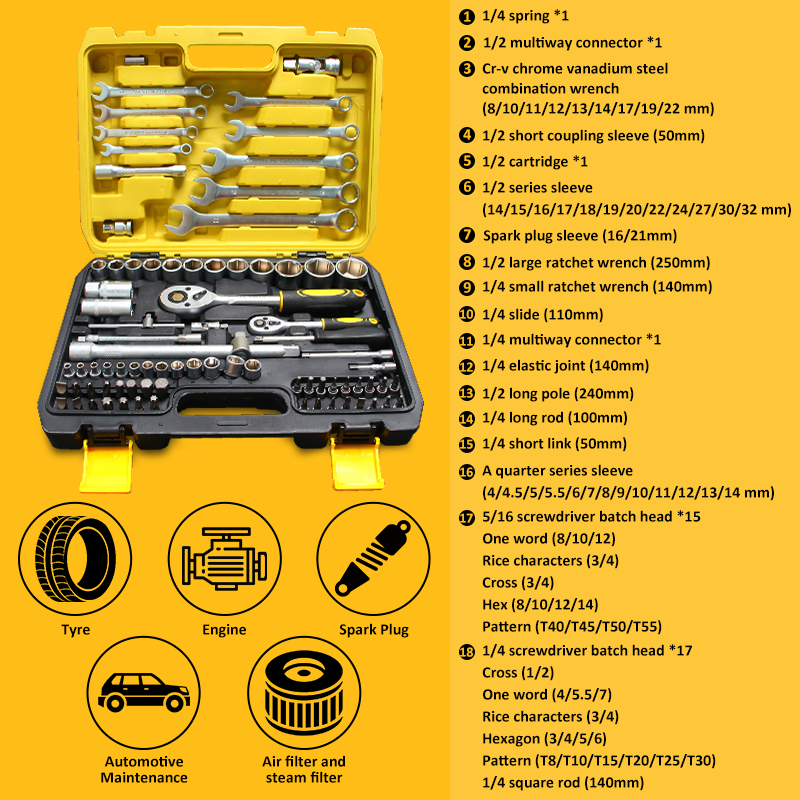 Tyre

Engine

Spark Plug

Automotive Maintenance

Air filter and steam filter

1 1/4 spring *1

2 1/2 multiway connector *1

3 Cr-v chrome vanadium steel combination wrench (8/10/11/12/13/14/17/19/22 mm)

4 1/2 short coupling sleeve (50mm)

5 1/2 cartridge *1

6 1/2 series sleeve (14/15/16/17/18/19/20/22/24/27/30/32 mm)

7 Spark plug sleeve (16/21mm)

8 1/2 large ratchet wrench (250mm)

9 1/4 small ratchet wrench (140mm)

10 1/4 slide (110mm)

11 1/4 multiway connector *1

12 1/4 elastic joint (140mm)

13 1/2 long pole (240mm)

14 1/4 long rod (100mm)

15 1/4 short link (50mm)

16 A quarter series sleeve (4/4.5/5/5.5/6/7/8/9/10/11/12/13/14 mm)

17 5/16 screwdriver batch head *15
One word (8/10/12)
Rice characters (3/4)
Cross (3/4)
Hex (8/10/12/14)
Pattern (T40/T45/T50/T55)

18 1/4 screwdriver batch head *17
Cross (1/2)
One word (4/5.5/7)
Rice characters (3/4)
Hexagon (3/4/5/6)
Pattern (T8/T10/T15/T20/T25/T30)
1/4 square rod (140mm)