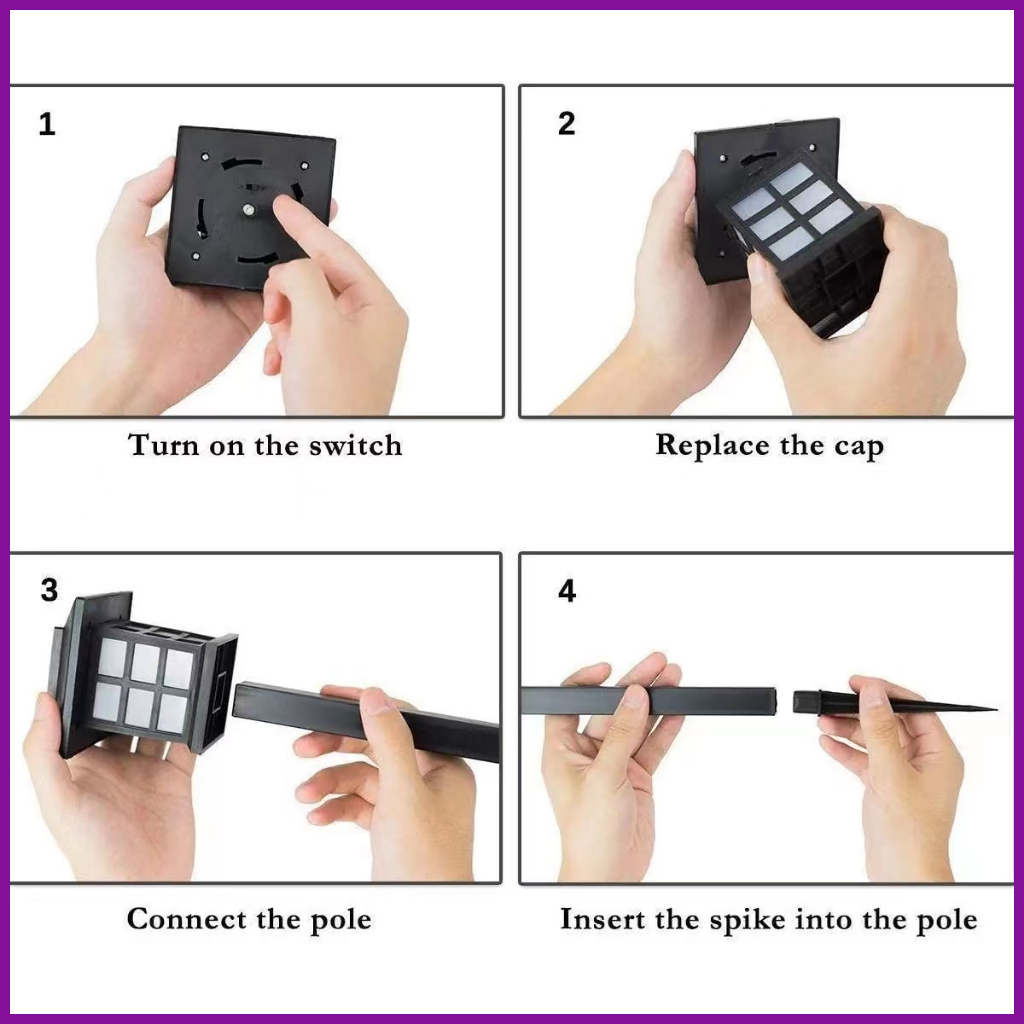 1

Turn on the switch

2

Replace the cap

3

Connect the pole

4

Insert the spike into the pole