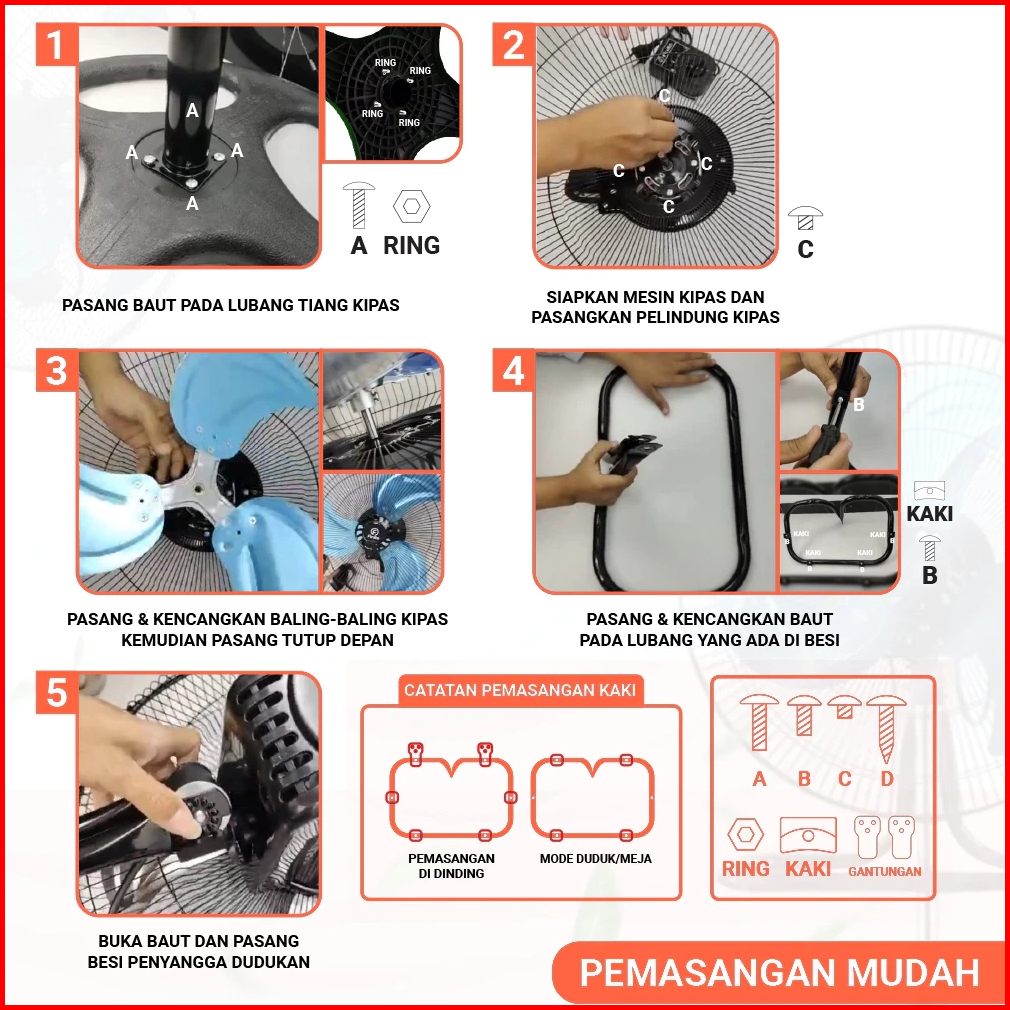 1

A
A
A
A

RING
RING
RING
RING

A RING

PASANG BAUT PADA LUBANG TIANG KIPAS

2

C
C
C
C

C

SIAPKAN MESIN KIPAS DAN PASANGKAN PELINDUNG KIPAS

3

PASANG & KENCANGKAN BALING-BALING KIPAS KEMUDIAN PASANG TUTUP DEPAN

4

B

KAKI
KAKI
KAKI
B
B

KAKI
B

PASANG & KENCANGKAN BAUT PADA LUBANG YANG ADA DI BESI

5

BUKA BAUT DAN PASANG BESI PENYANGGA DUDUKAN

CATATAN PEMASANGAN KAKI

PEMASANGAN DI DINDING

MODE DUDUK/MEJA

A B C D

RING KAKI GANTUNGAN

PEMASANGAN MUDAH