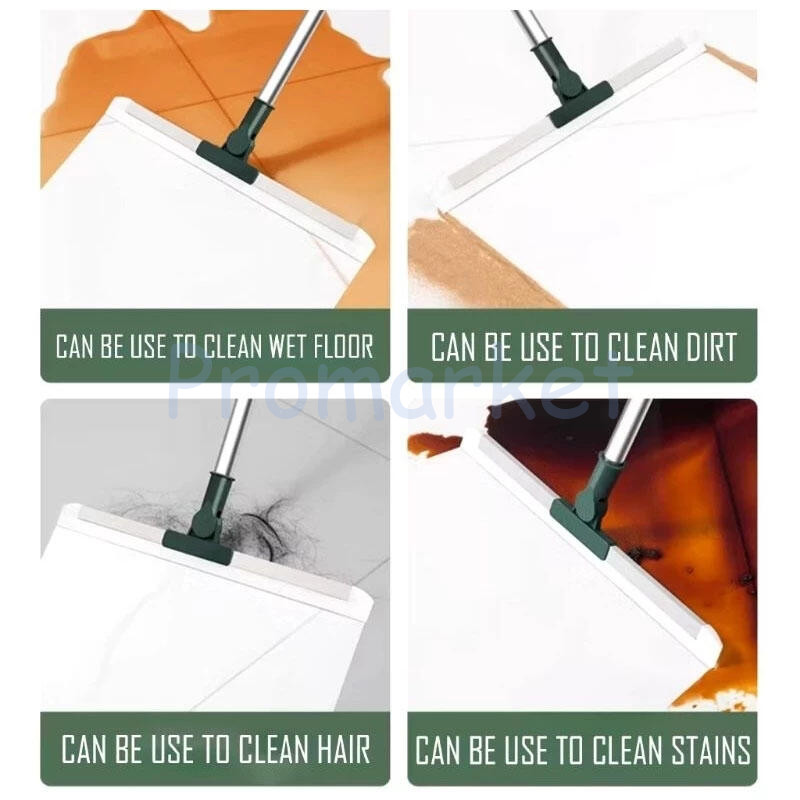 CAN BE USE TO CLEAN WET FLOOR

CAN BE USE TO CLEAN DIRT

Promarket

CAN BE USE TO CLEAN HAIR

CAN BE USE TO CLEAN STAINS