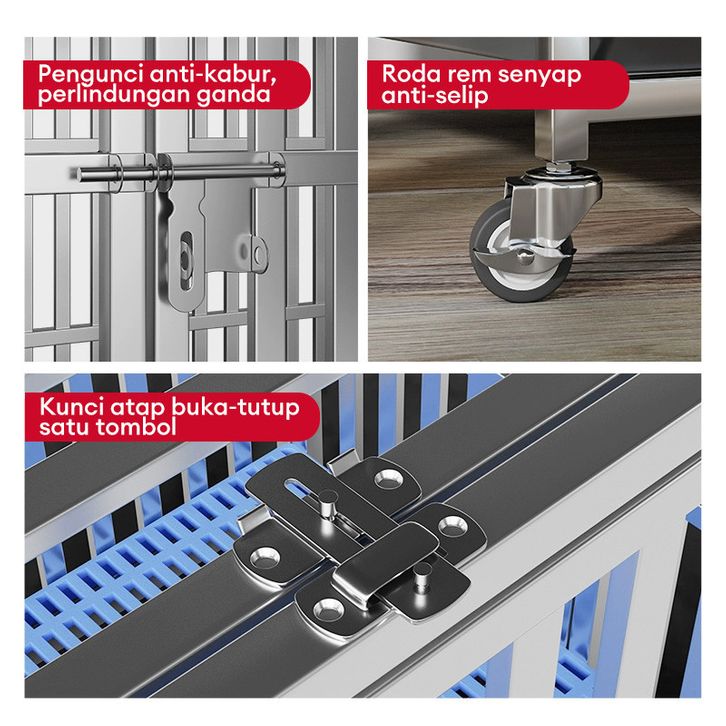 Pengunci anti-kabur, perlindungan ganda

Roda rem senyap anti-selip

Kunci atap buka-tutup satu tombol