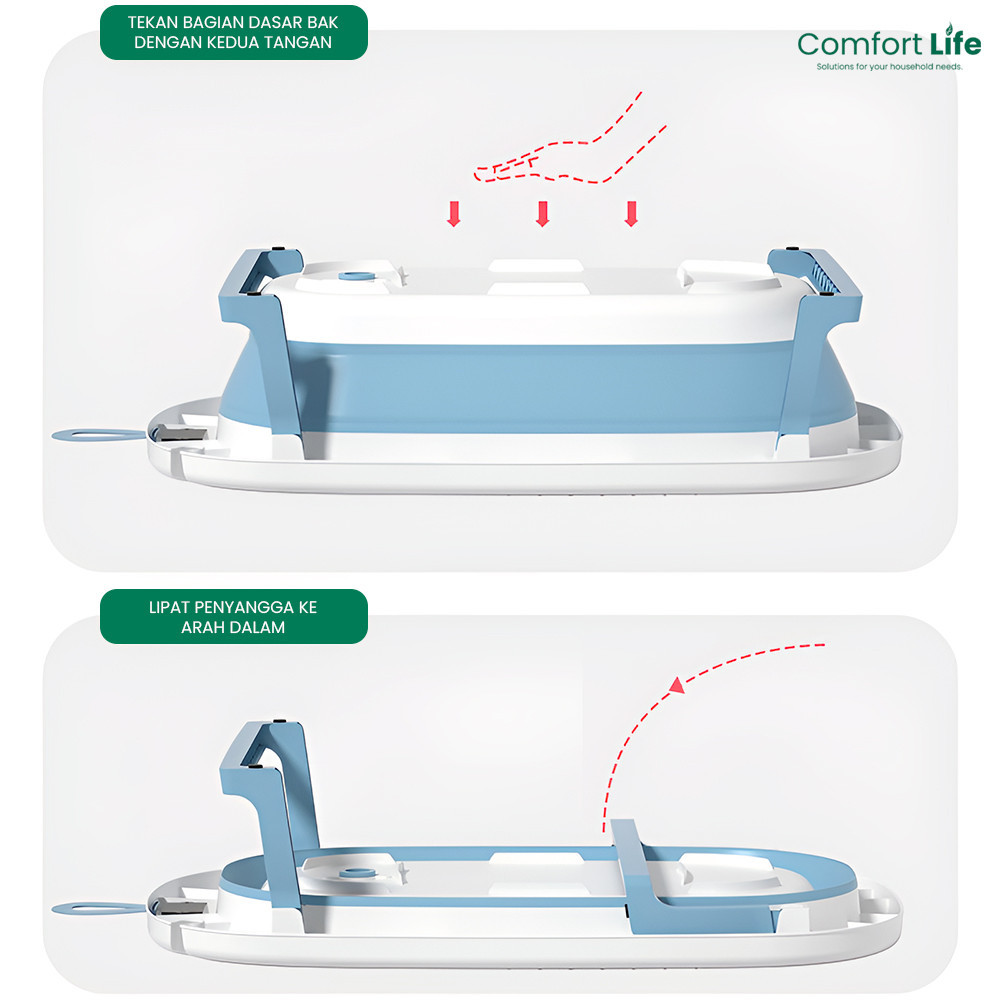 TEKAN BAGIAN DASAR BAK DENGAN KEDUA TANGAN

Comfort Life
Solutions for your household needs.

LIPAT PENYANGGA KE ARAH DALAM