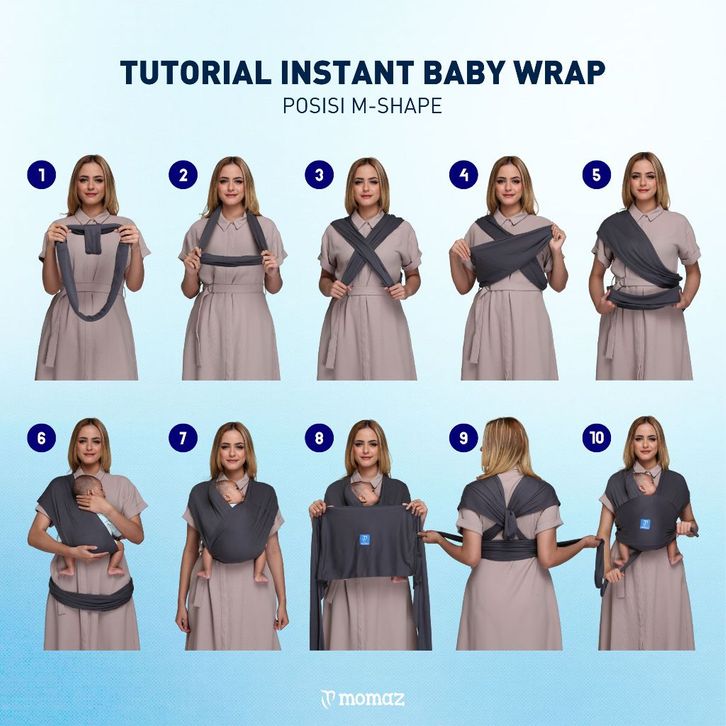 TUTORIAL INSTANT BABY WRAP
POSISI M-SHAPE

1
2
3
4
5
6
7
8
9
10

momaz