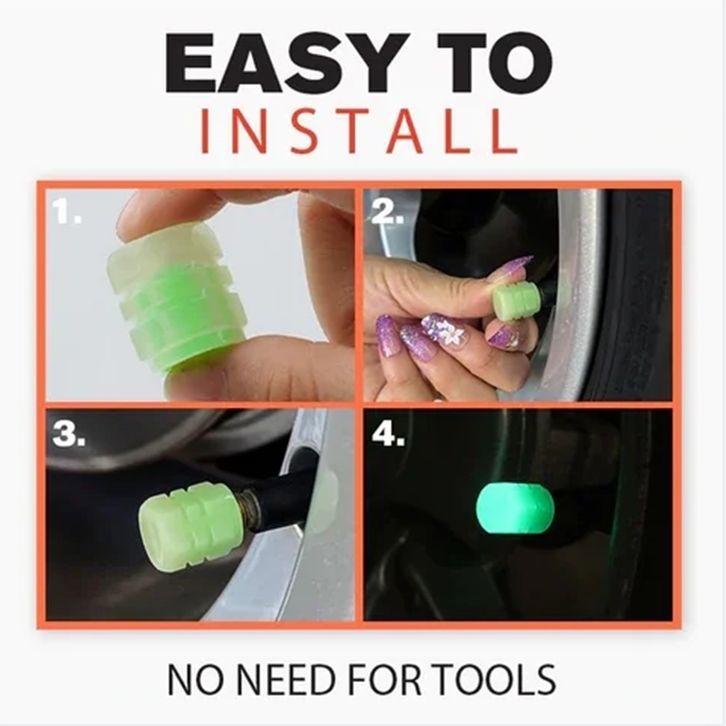 EASY TO
INSTALL

1.

2.

3.

4.

NO NEED FOR TOOLS