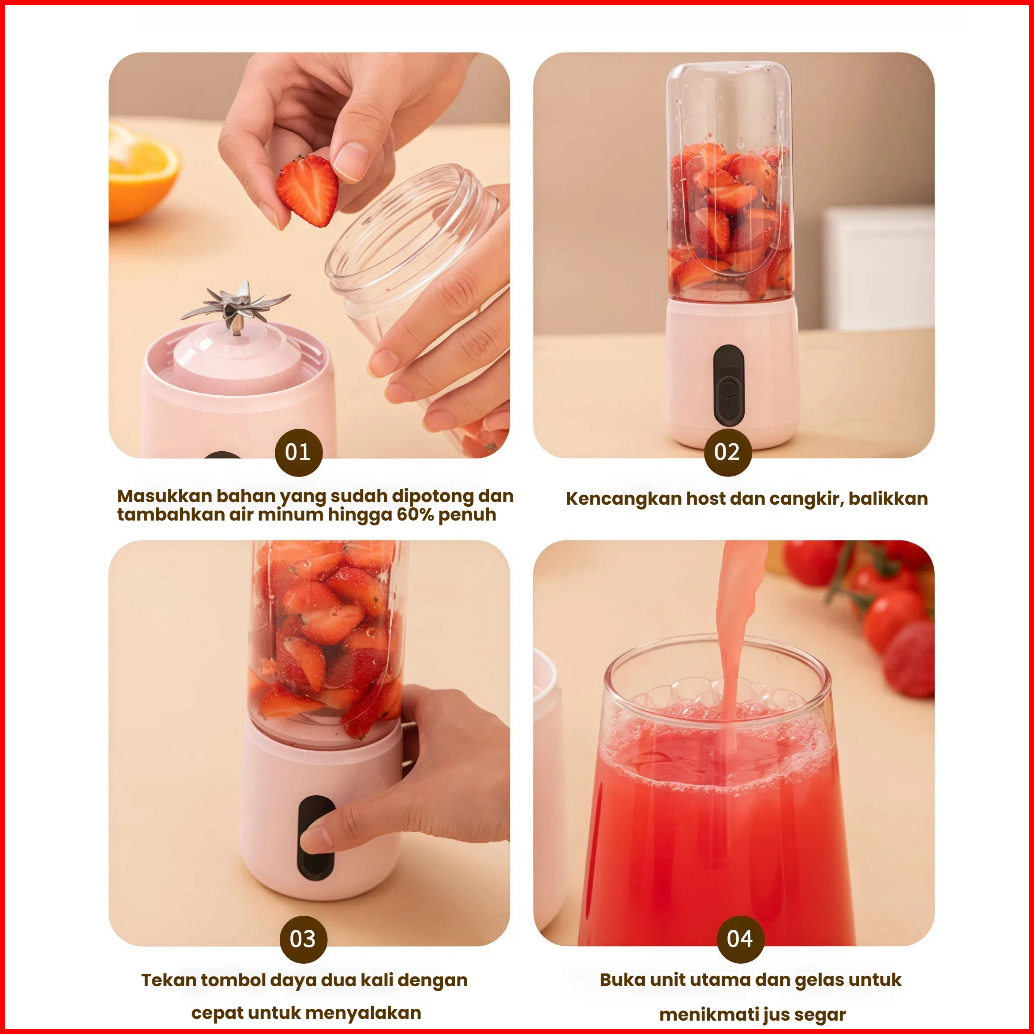 01

Masukkan bahan yang sudah dipotong dan tambahkan air minum hingga 60% penuh

02

Kencangkan host dan cangkir, balikkan

03

Tekan tombol daya dua kali dengan cepat untuk menyalakan

04

Buka unit utama dan gelas untuk menikmati jus segar