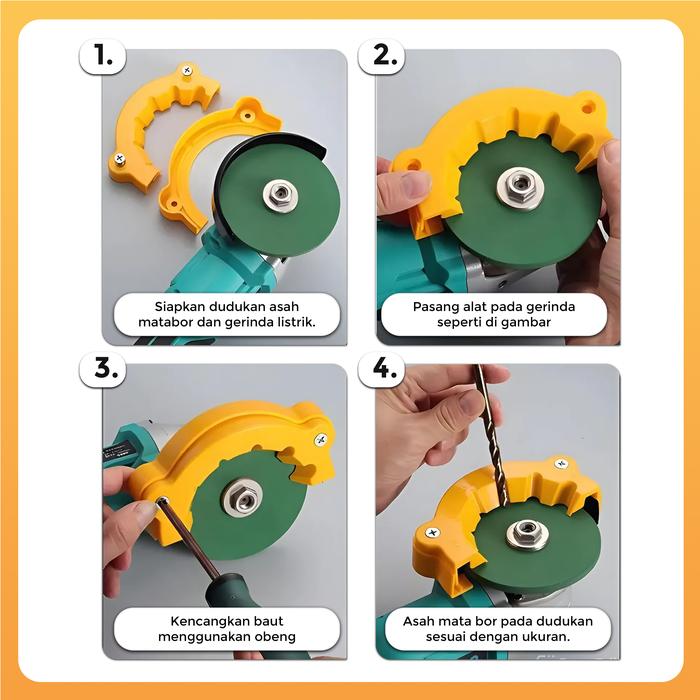 1.

Siapkan dudukan asah matabor dan gerinda listrik.

2.

Pasang alat pada gerinda seperti di gambar

3.

Kencangkan baut menggunakan obeng

4.

Asah mata bor pada dudukan sesuai dengan ukuran.