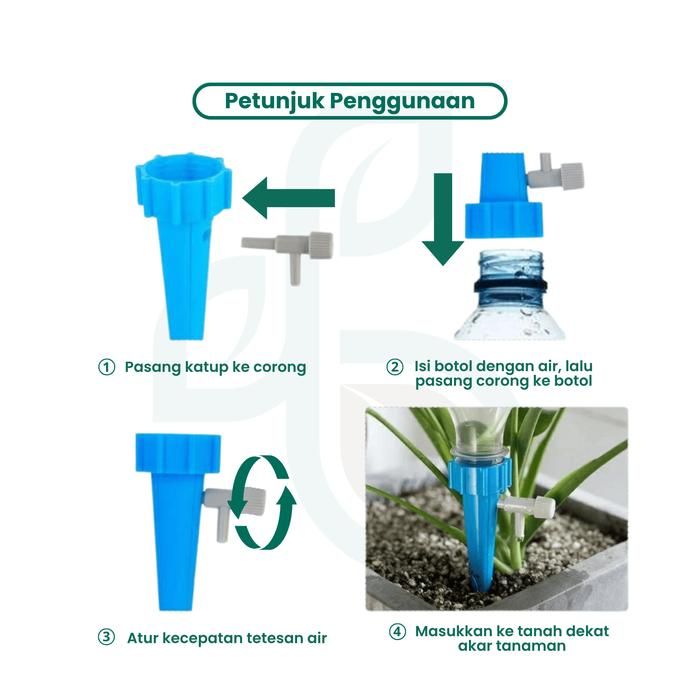 Petunjuk Penggunaan

① Pasang katup ke corong

② Isi botol dengan air, lalu pasang corong ke botol

③ Atur kecepatan tetesan air

④ Masukkan ke tanah dekat akar tanaman